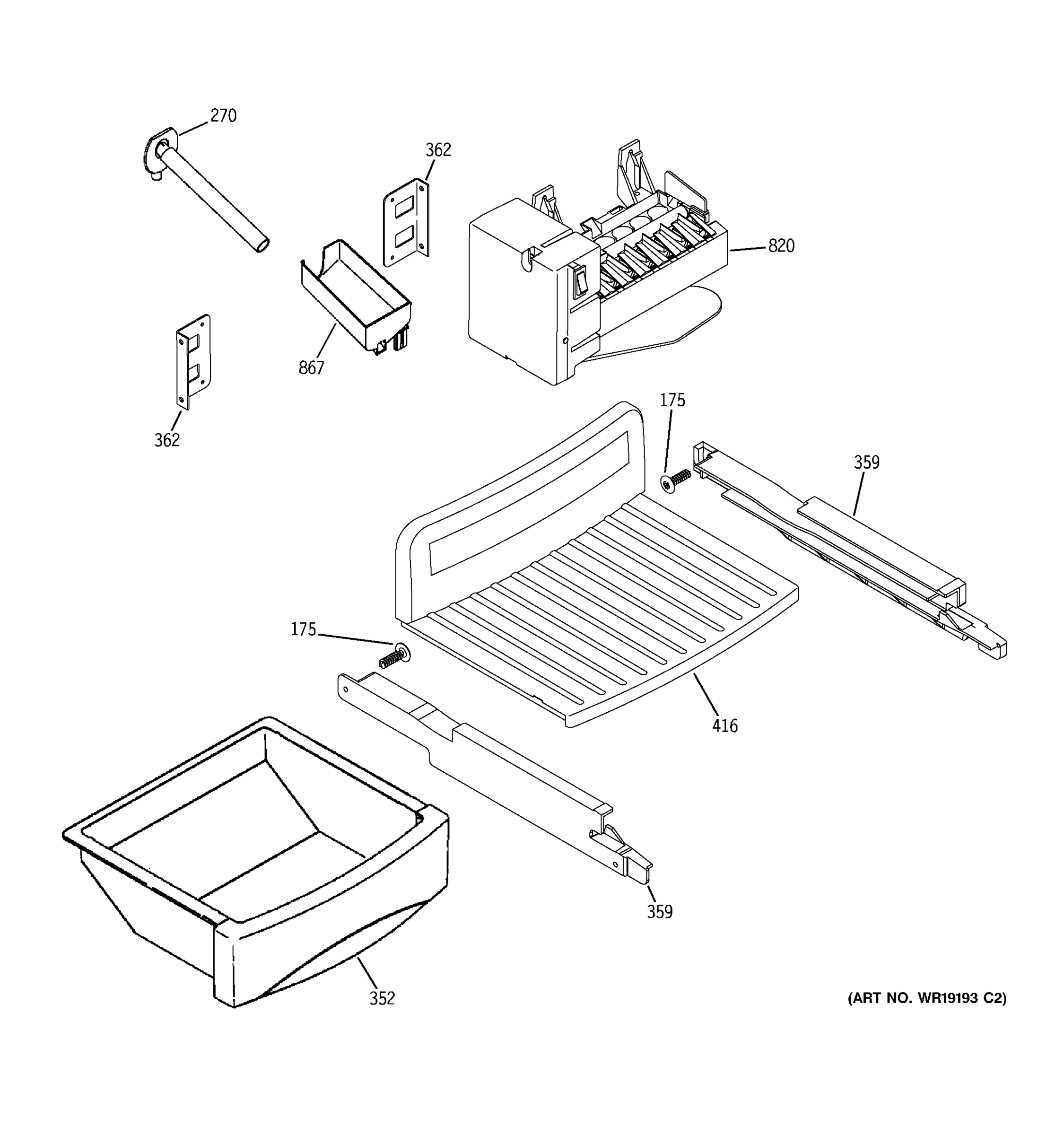 270

362

820

867

362

175

359

175

416

359

352

(ART NO. WR19193 C2)