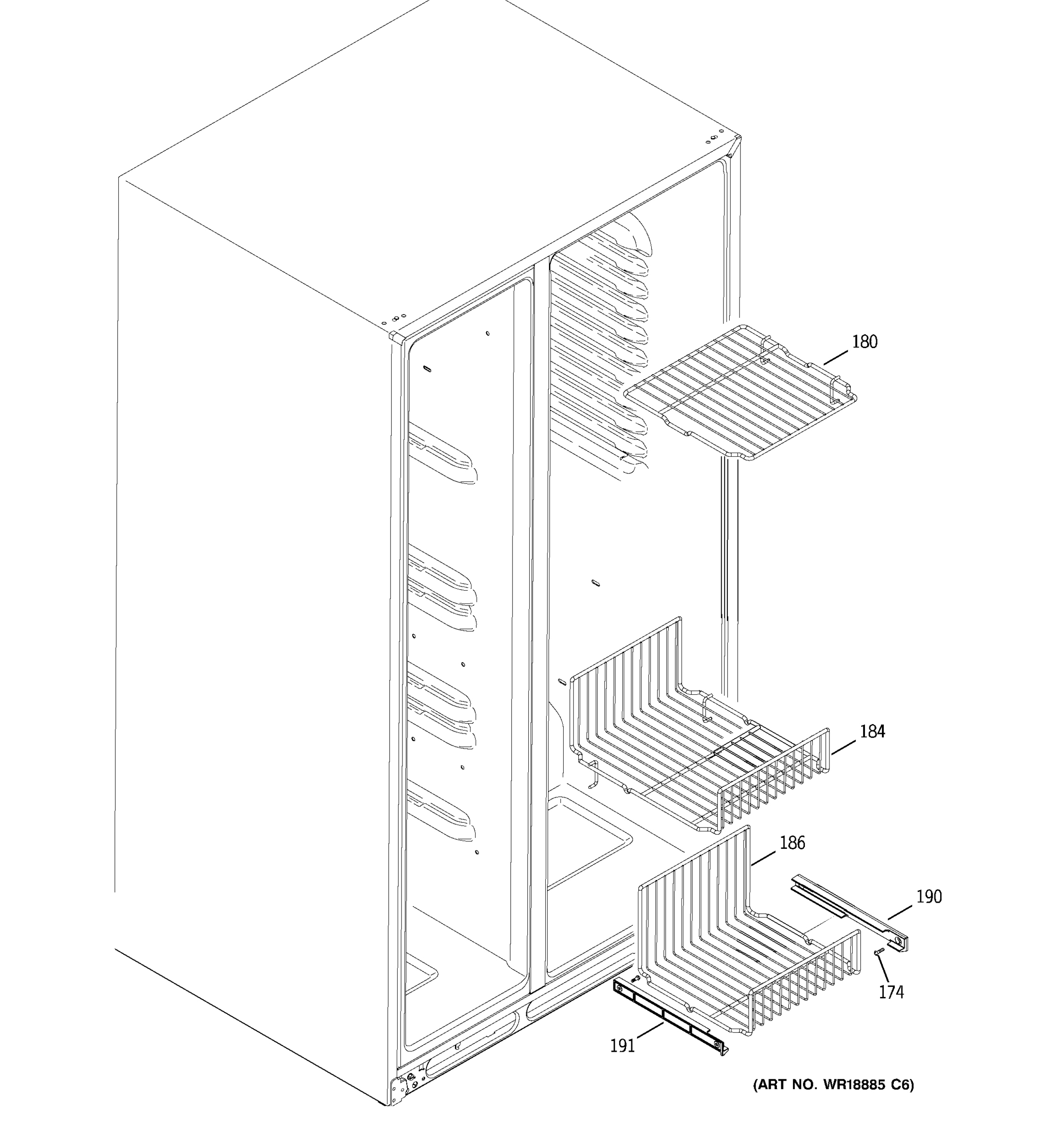 180

184

186

190

174

191

(ART NO. WR18885 C6)