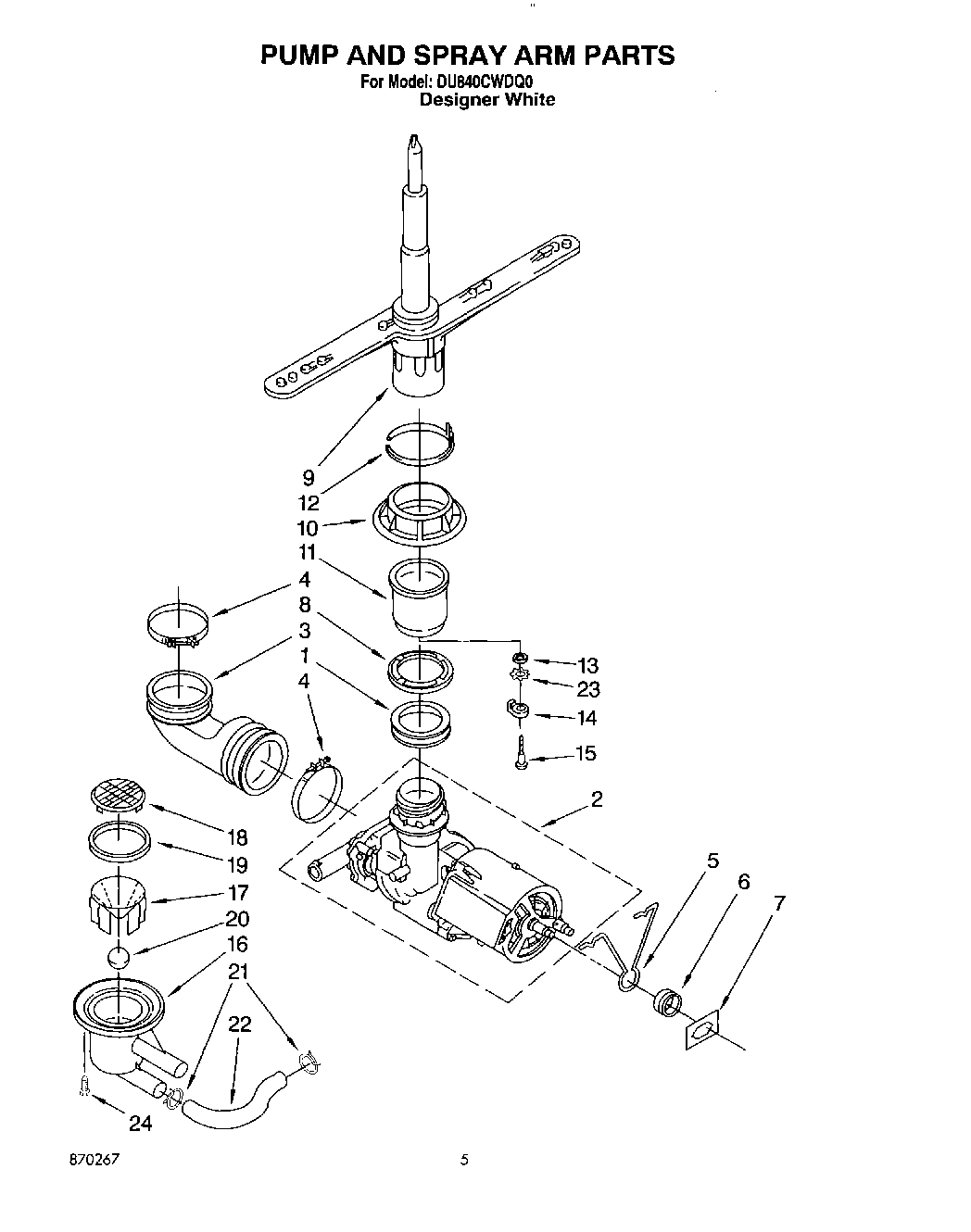 PUMP AND SPRAY ARM PARTS
For Model: DU840CWDQ0
Designer White

9
12
10
11
4
8
3
1
4
13
23
14
15
2
18
19
17
20
16
21
22
24
5
6
7

870267

5