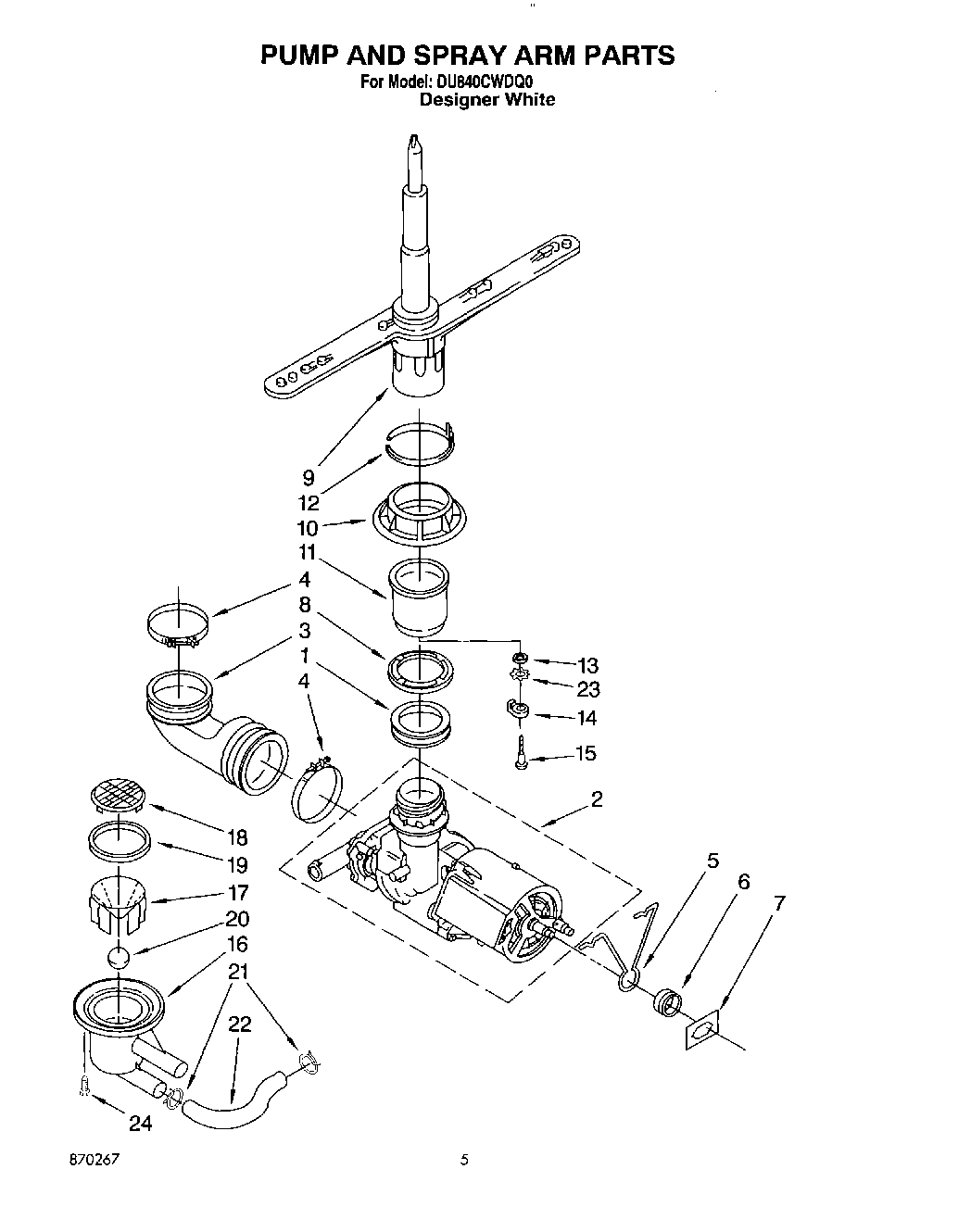 PUMP AND SPRAY ARM PARTS
For Model: DU840CWDQ0
Designer White

9
12
10
11
4
8
3
1
4
13
23
14
15
2
18
19
17
20
16
21
22
24
5
6
7

870267

5