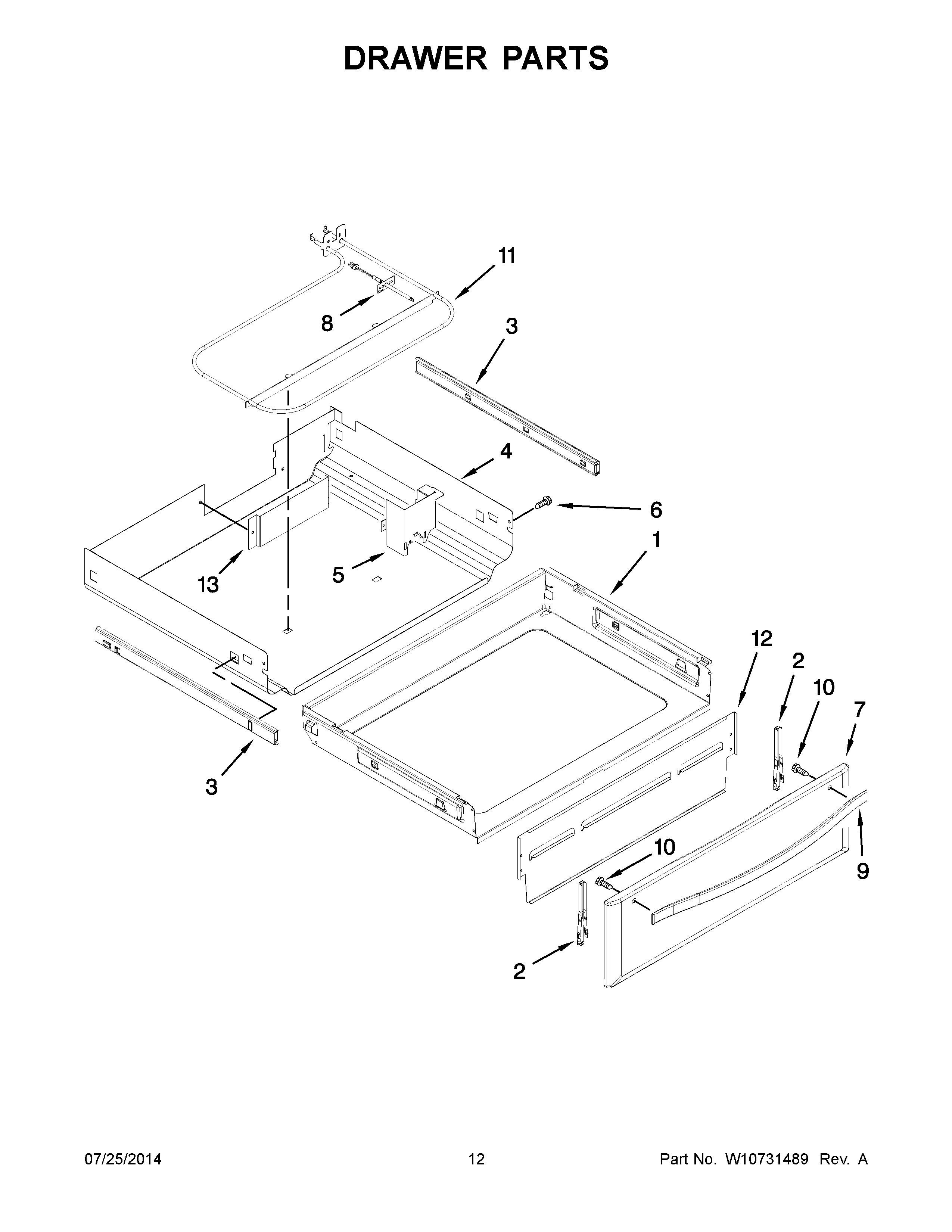 DRAWER PARTS

11

8

3

4

6

1

13

5

12

2

10

7

3

10

9

2

07/25/2014

12

Part No. W10731489 Rev. A