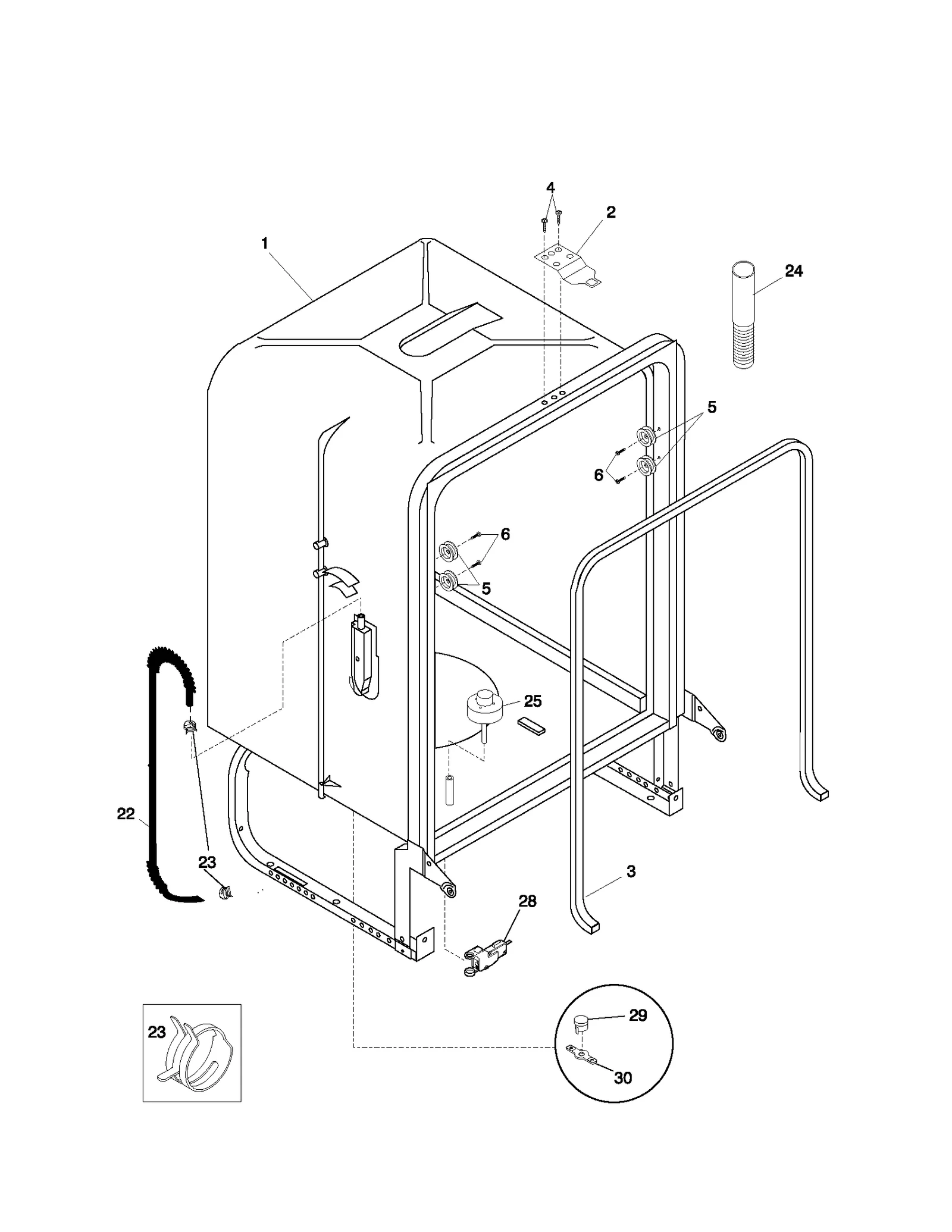 4
2
1
24
5
6
6
5
25
22
23
3
28
23
29
30