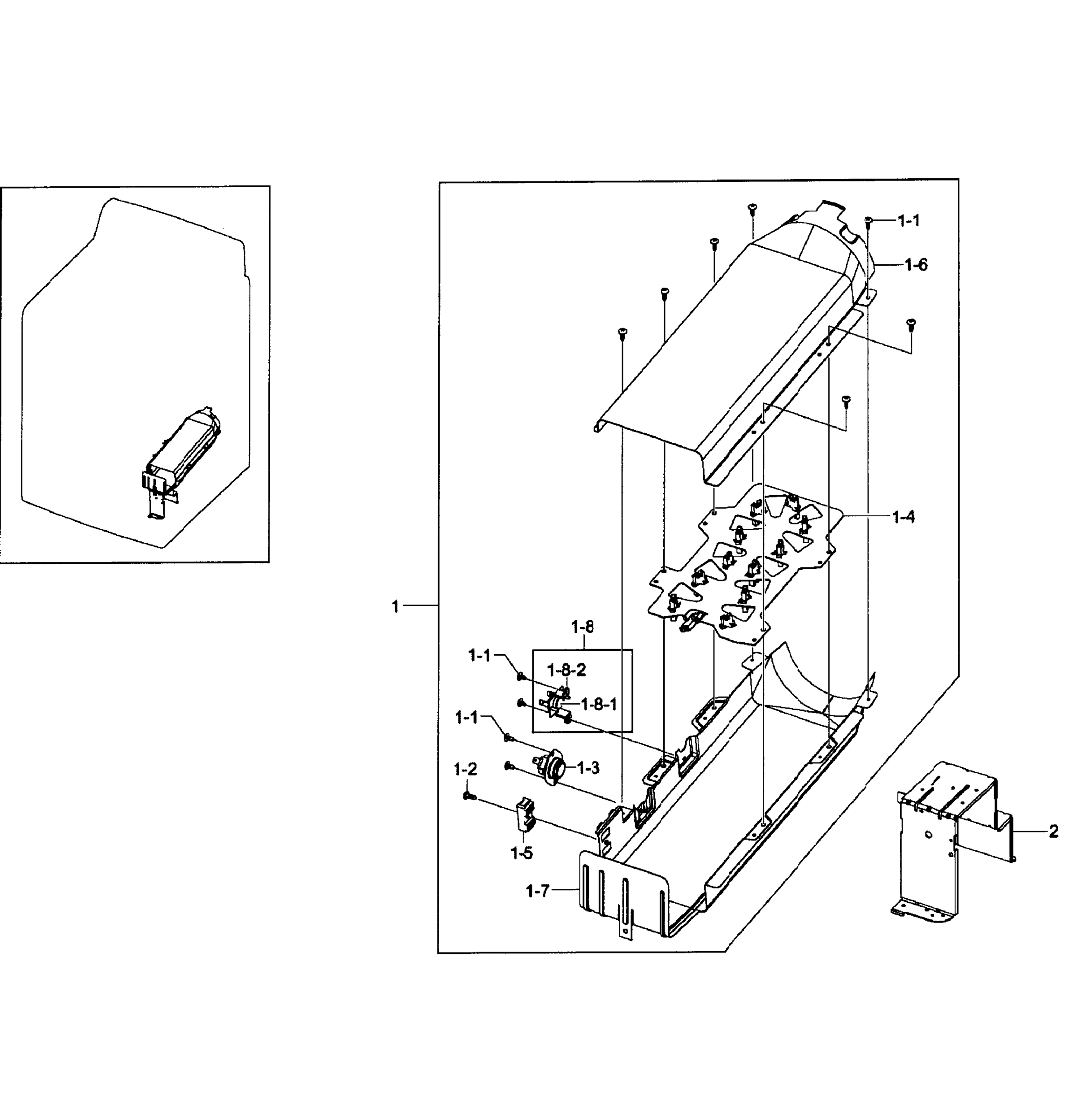 1-1
1-6
1-4
1
1-8
1-1
1-8-2
1-8-1
1-1
1-3
1-2
1-5
1-7
2