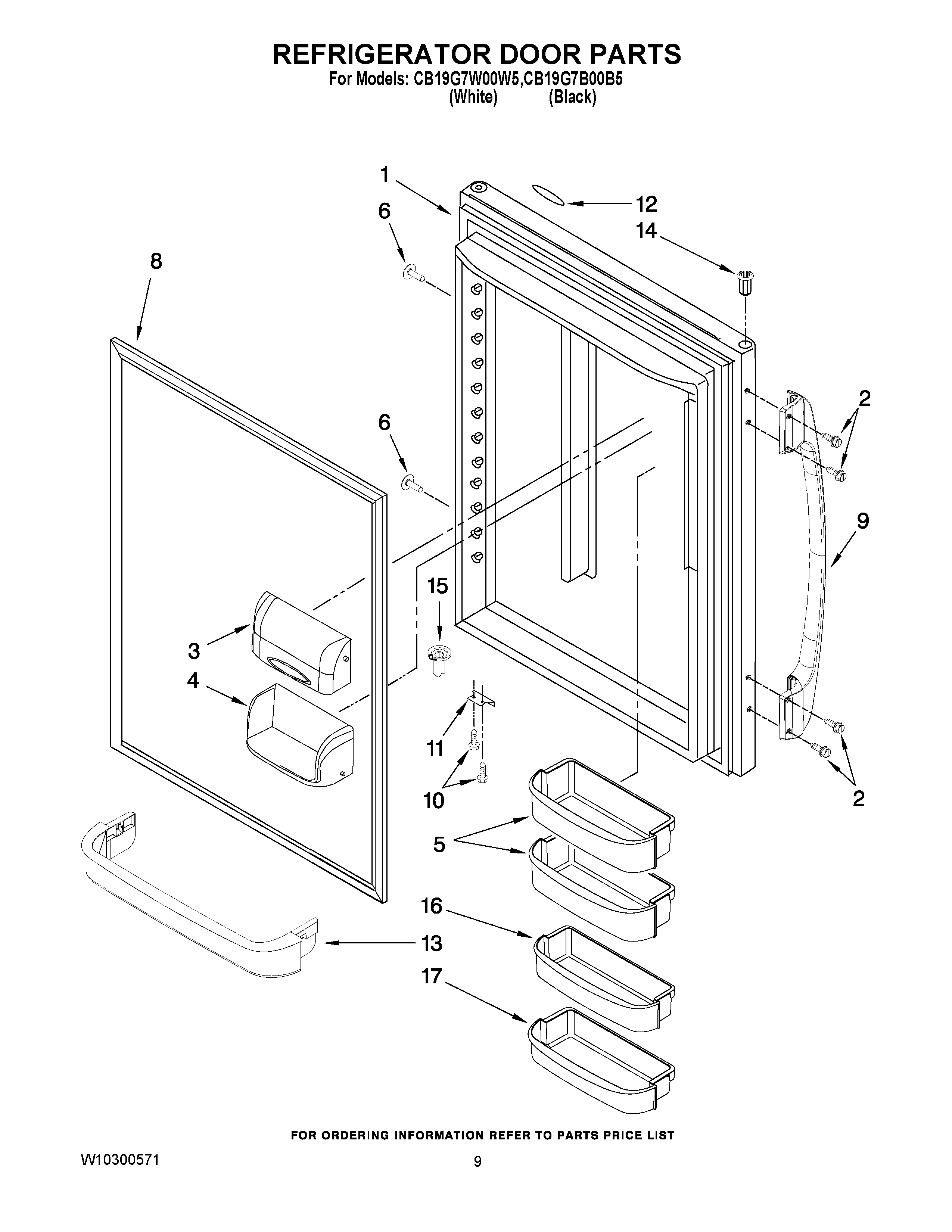 REFRIGERATOR DOOR PARTS

For Models: CB19G7W00W5,CB19G7B00B5
(White) (Black)

1
12
6
14
8
2
6
9
15
3
4
11
10
2
5
16
13
17

FOR ORDERING INFORMATION REFER TO PARTS PRICE LIST

W10300571

9