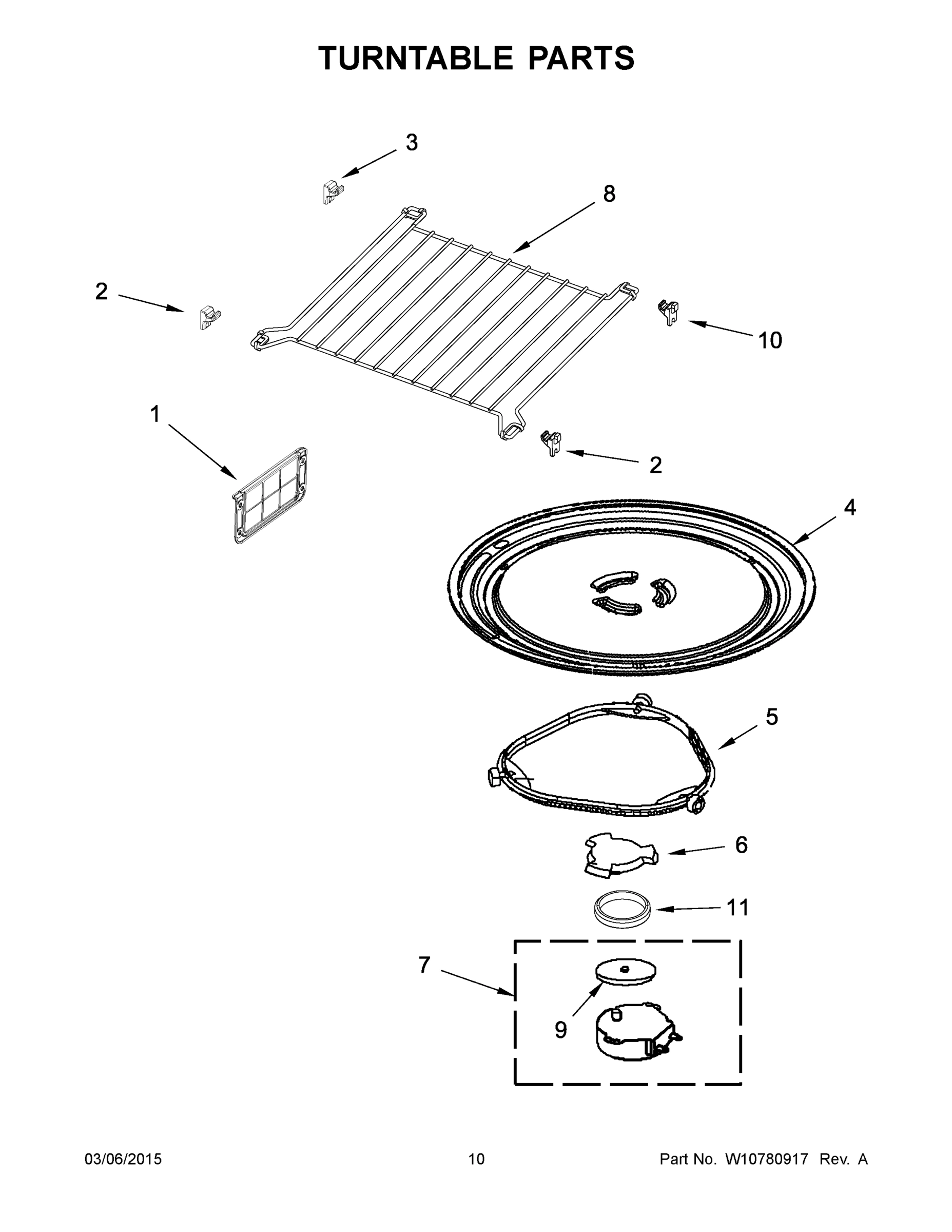 TURNTABLE PARTS

3

8

2

10

1

2

4

5

6

11

7

9

03/06/2015

10

Part No. W10780917 Rev. A