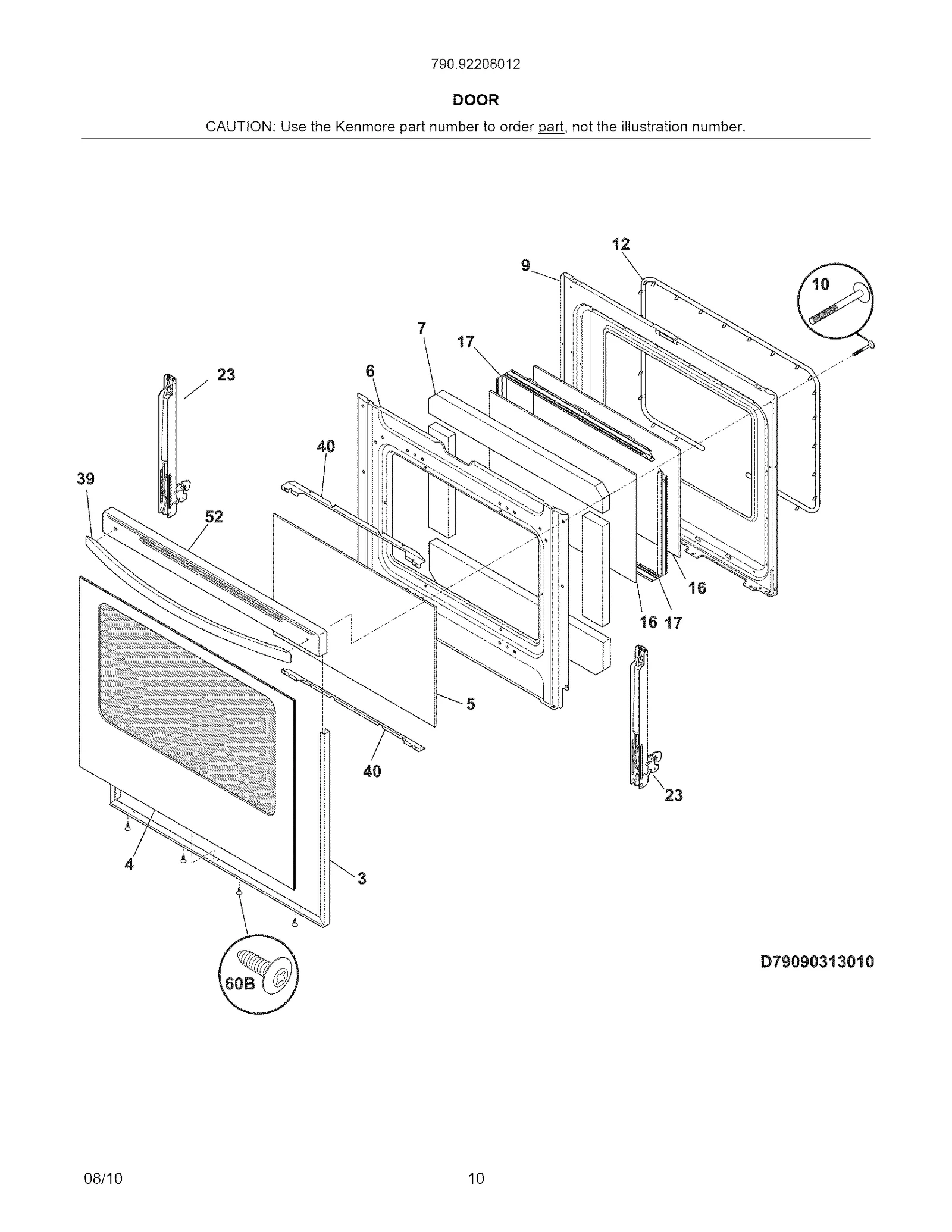 790.92208012

DOOR

CAUTION: Use the Kenmore part number to order part, not the illustration number.

12
9
10
7
17
23
6
40
39
52
16
16 17
5
40
23
4
3
60B

D79090313010

08/10

10