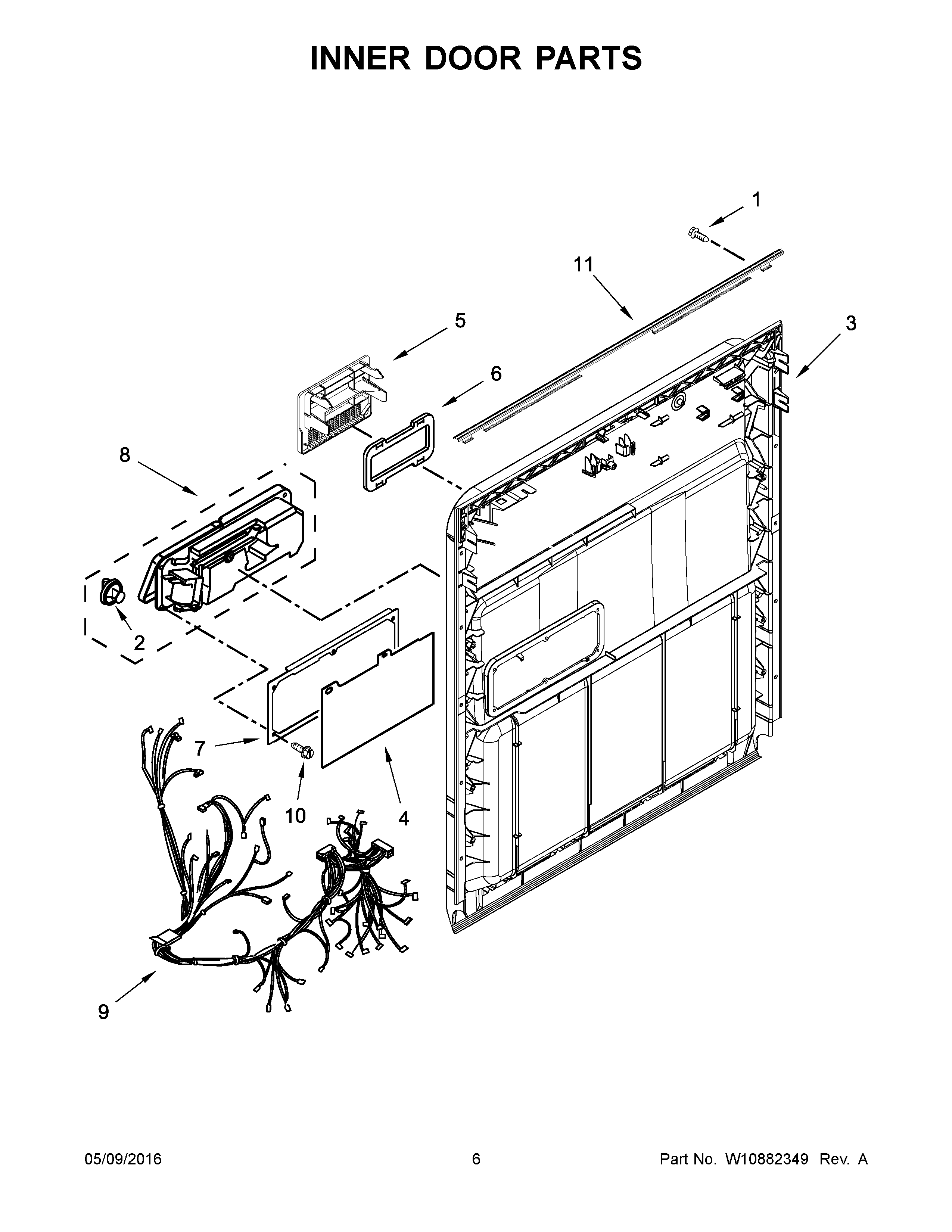 INNER DOOR PARTS

1

11

5

3

6

8

2

7

10

4

9

05/09/2016 6 Part No. W10882349 Rev. A