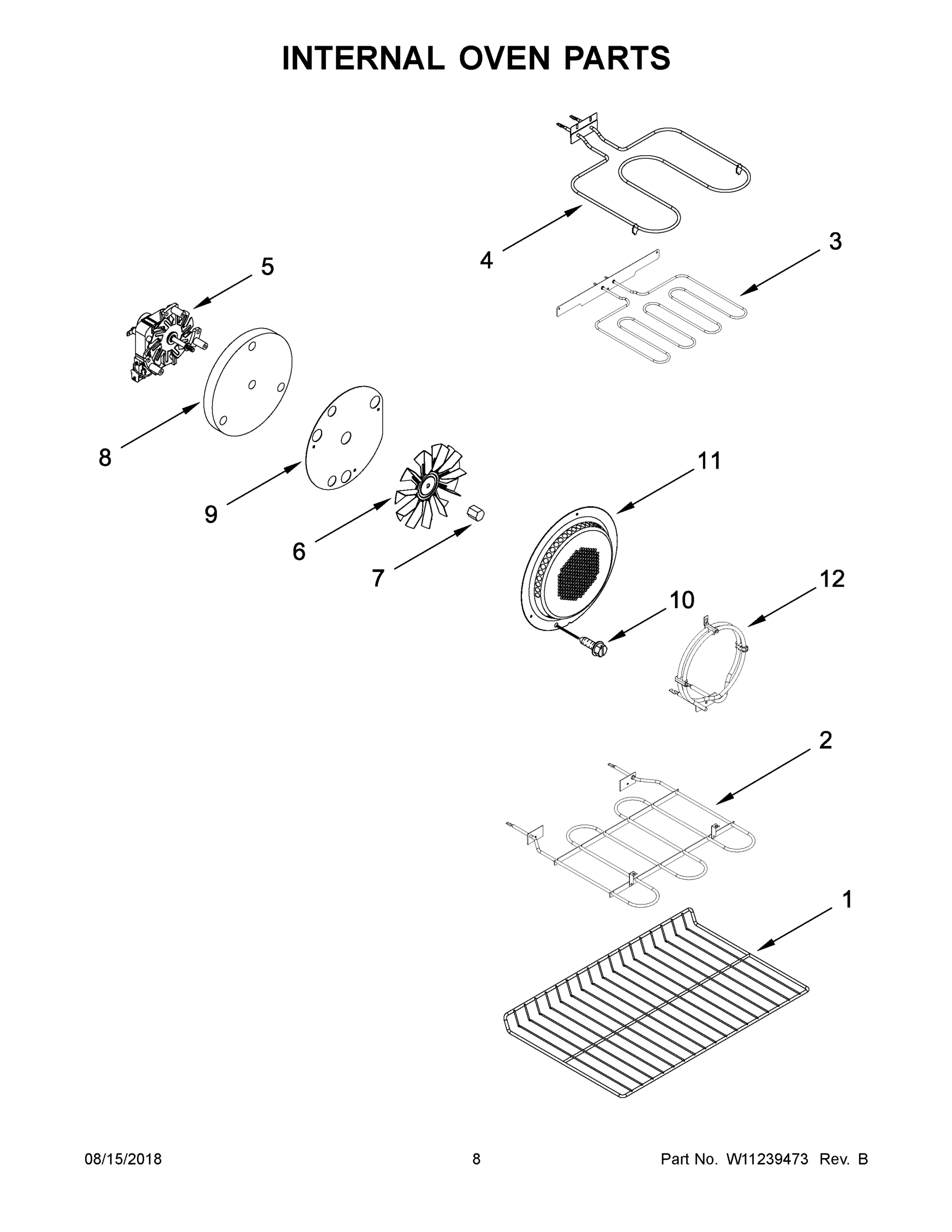 INTERNAL OVEN PARTS

4

3

5

8

9

6

7

11

10

12

2

1

08/15/2018

8

Part No. W11239473 Rev. B