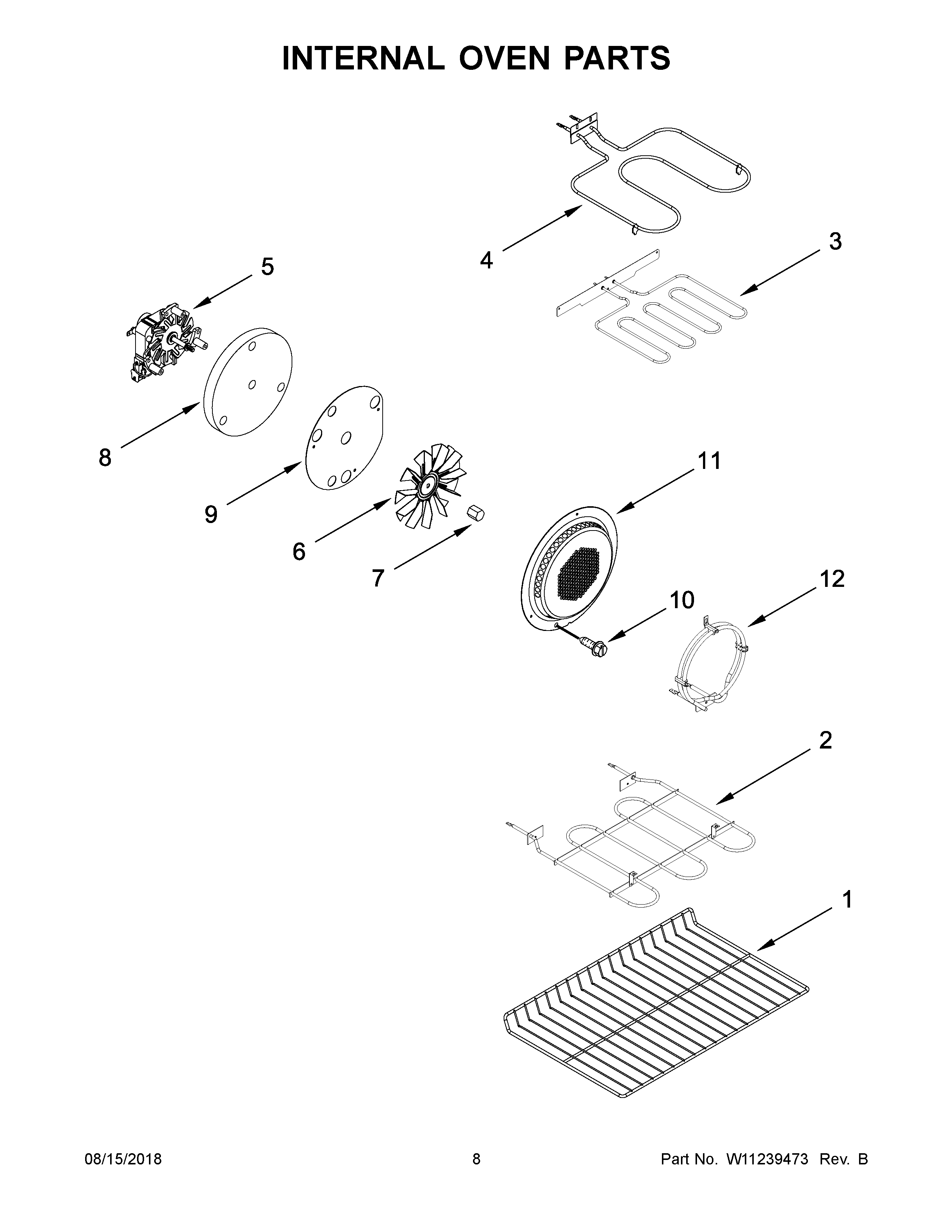 INTERNAL OVEN PARTS

4

3

5

8

9

6

7

11

10

12

2

1

08/15/2018

8

Part No. W11239473 Rev. B