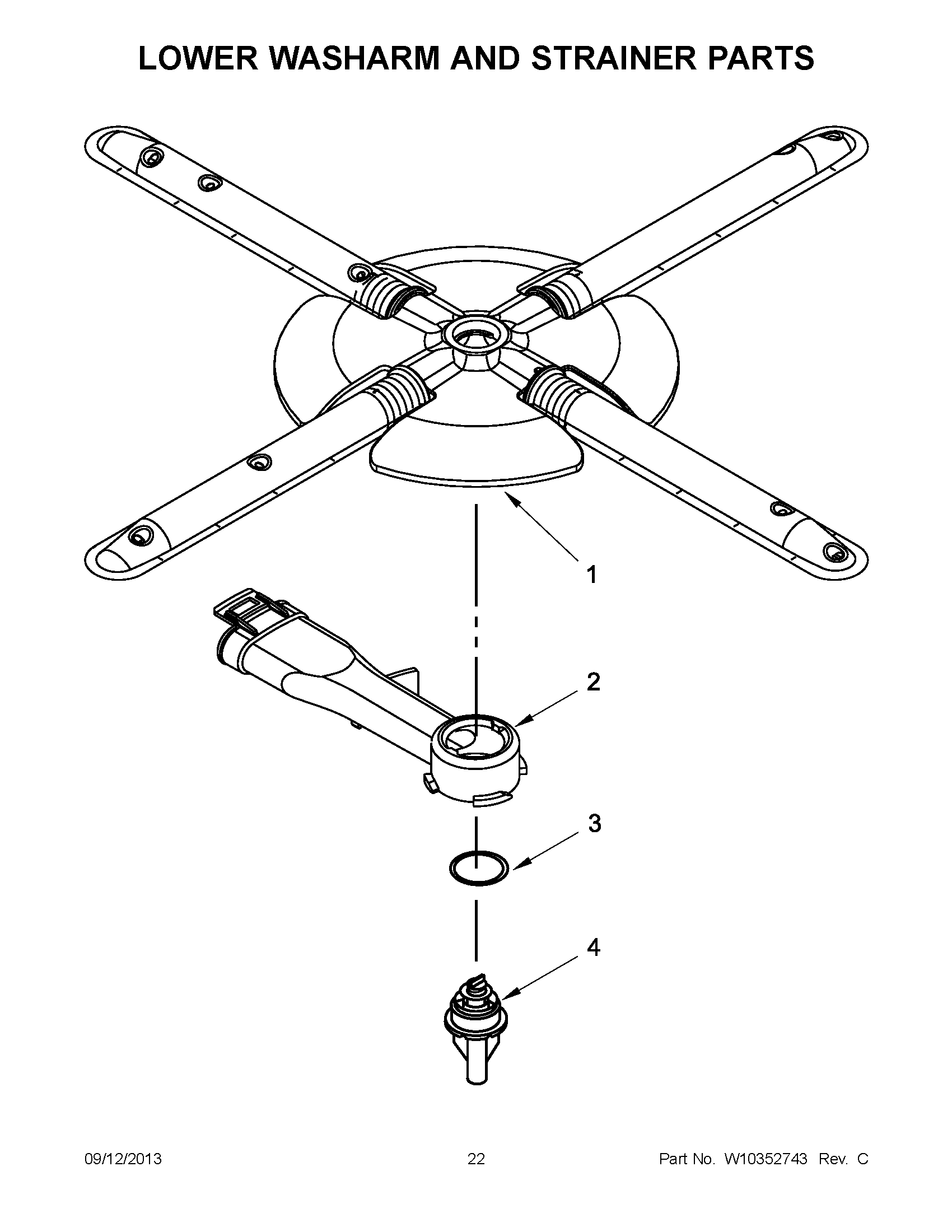 LOWER WASHARM AND STRAINER PARTS

1

2

3

4

09/12/2013 22 Part No. W10352743 Rev. C