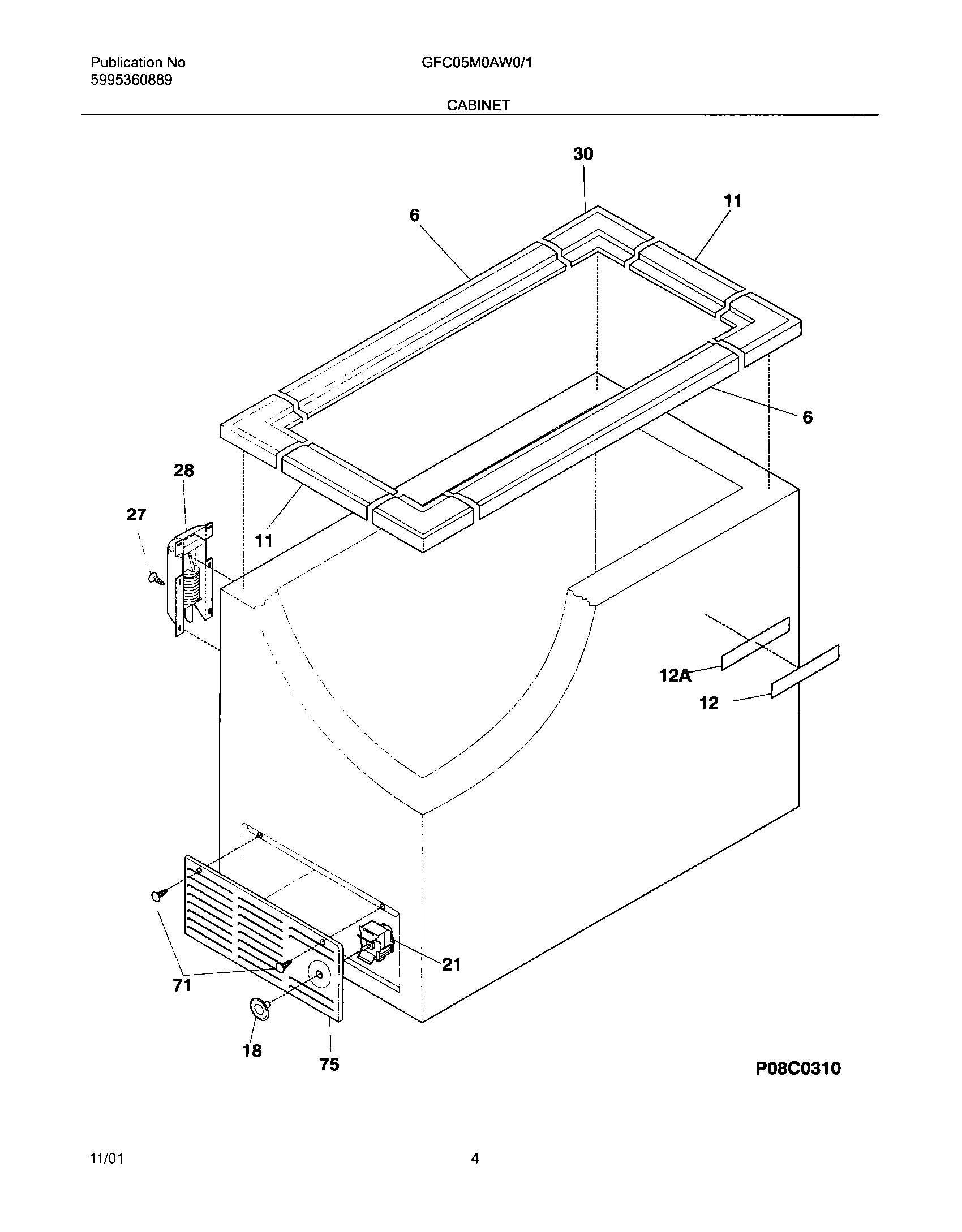 Publication No
5995360889

GFC05M0AW0/1

CABINET

30
6
11
6
28
27
11
12A
12
21
71
18
75

P08C0310

11/01

4