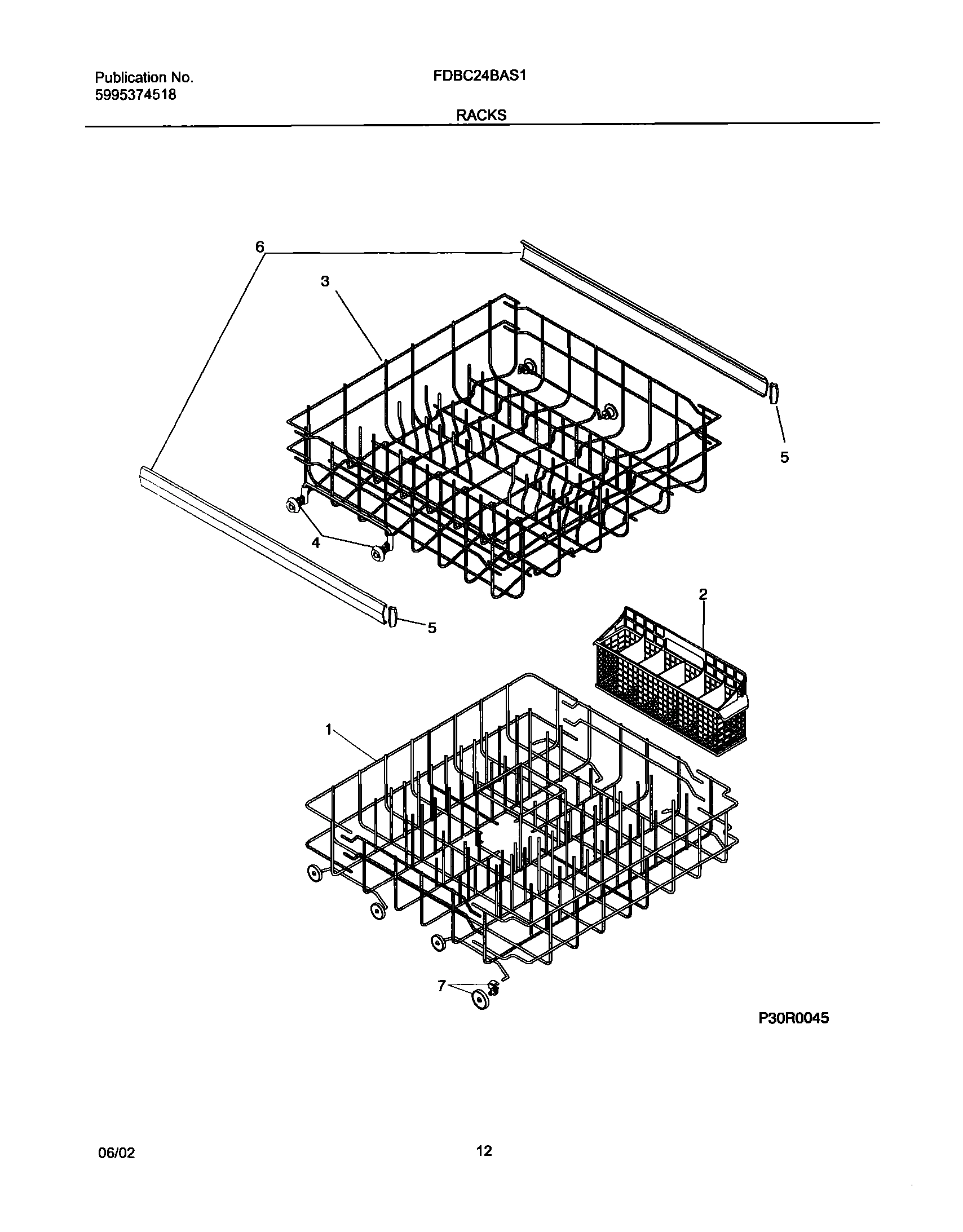 Publication No.
5995374518

FDBC24BAS1

RACKS

6

3

5

4

5

2

1

7

P30R0045

06/02

12