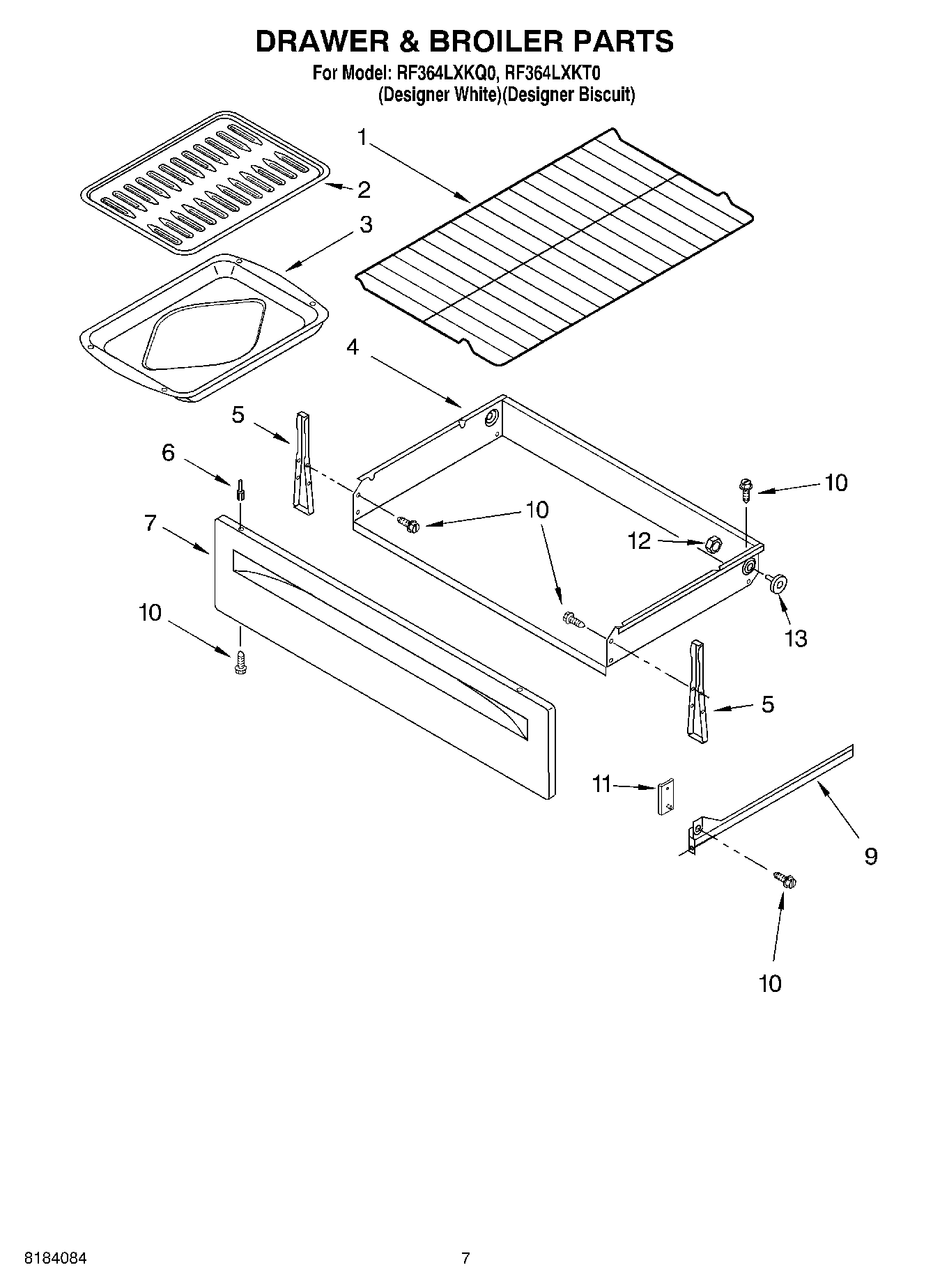 DRAWER & BROILER PARTS

For Model: RF364LXKQ0, RF364LXKT0
(Designer White)(Designer Biscuit)

1
2
3
4
5
6
7
10
10
10
12
13
10
5
11
9
10

8184084

7