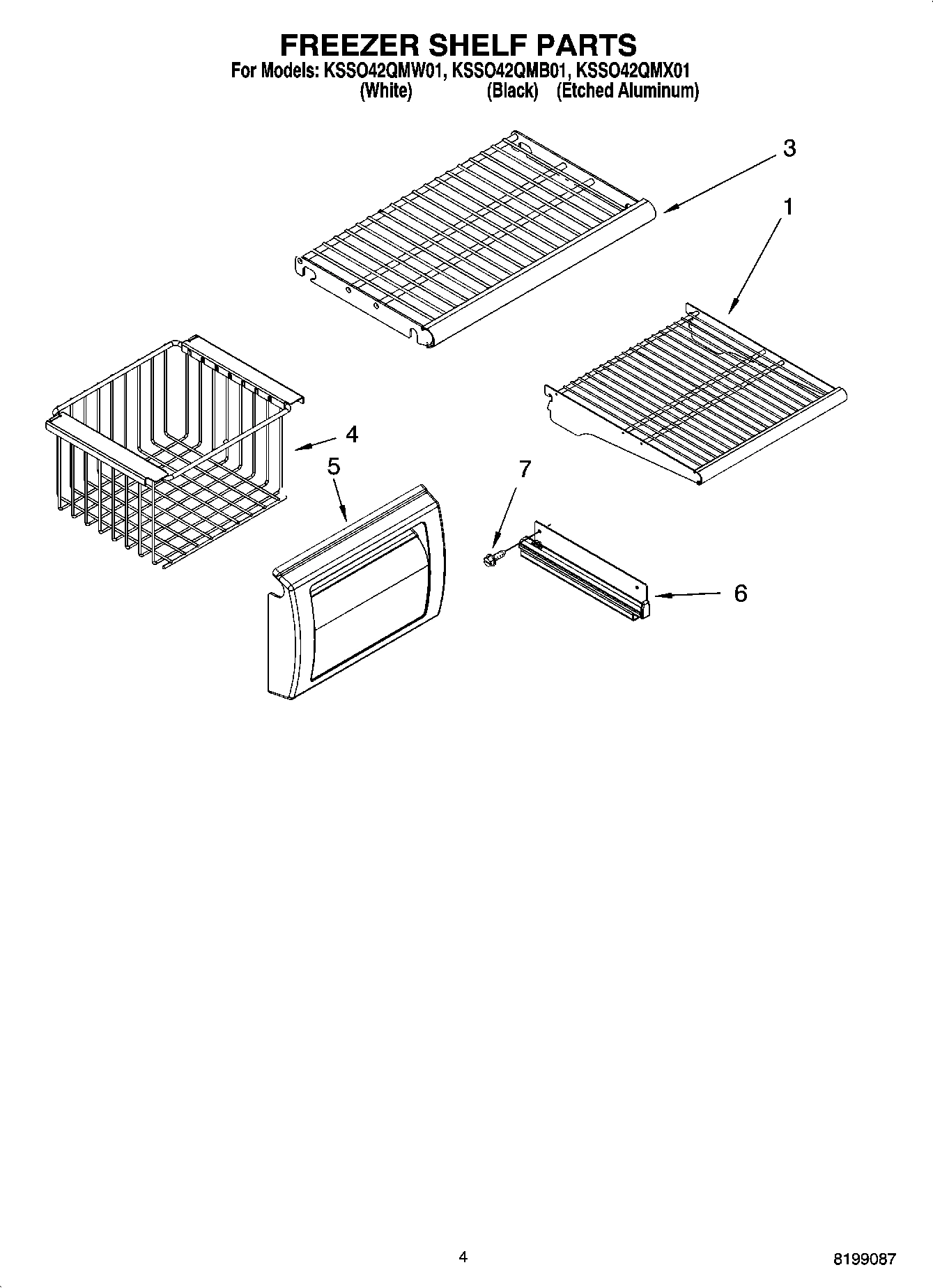 FREEZER SHELF PARTS
For Models: KSSO42QMW01, KSSO42QMB01, KSSO42QMX01
(White) (Black) (Etched Aluminum)

3

1

4

5

7

6

4

8199087