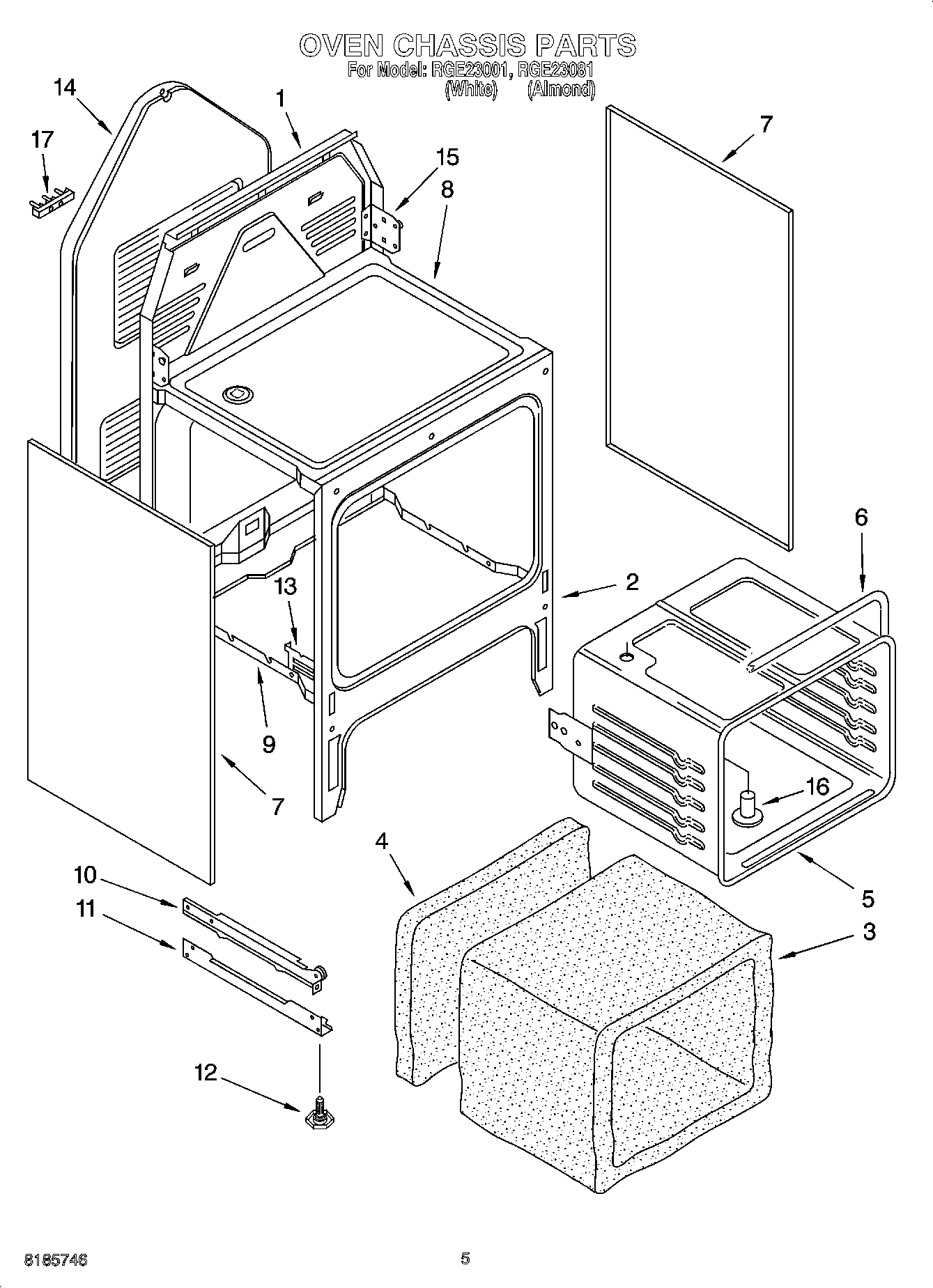 OVEN CHASSIS PARTS
For Model: RGE23001, RGE23081
(White) (Almond)

14
1
17
15
8
7
6
2
13
9
7
16
4
5
3
10
11
12

8185746
5