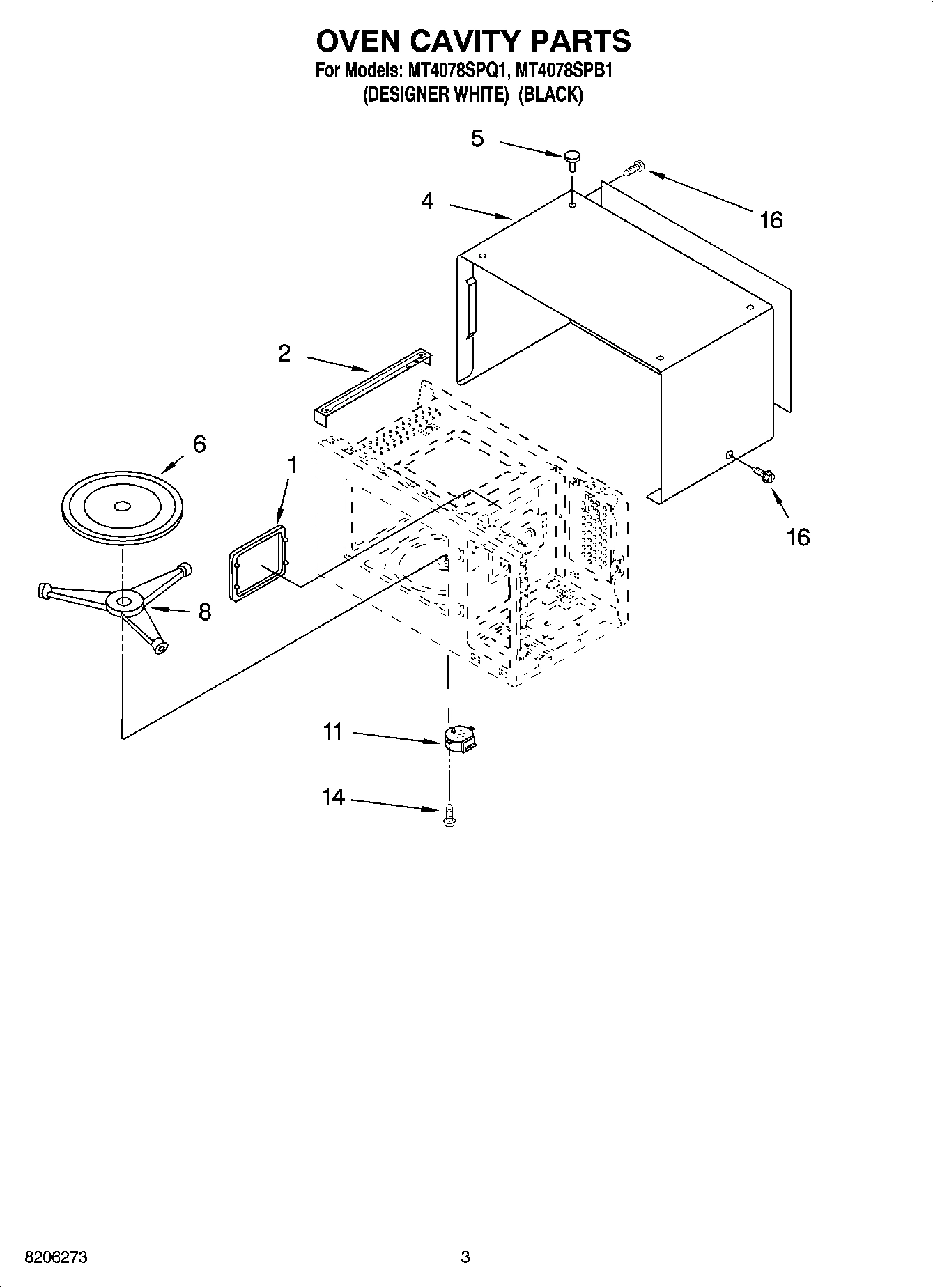 OVEN CAVITY PARTS
For Models: MT4078SPQ1, MT4078SPB1
(DESIGNER WHITE) (BLACK)

5
4
16
2
6
1
16
8
11
14

8206273

3