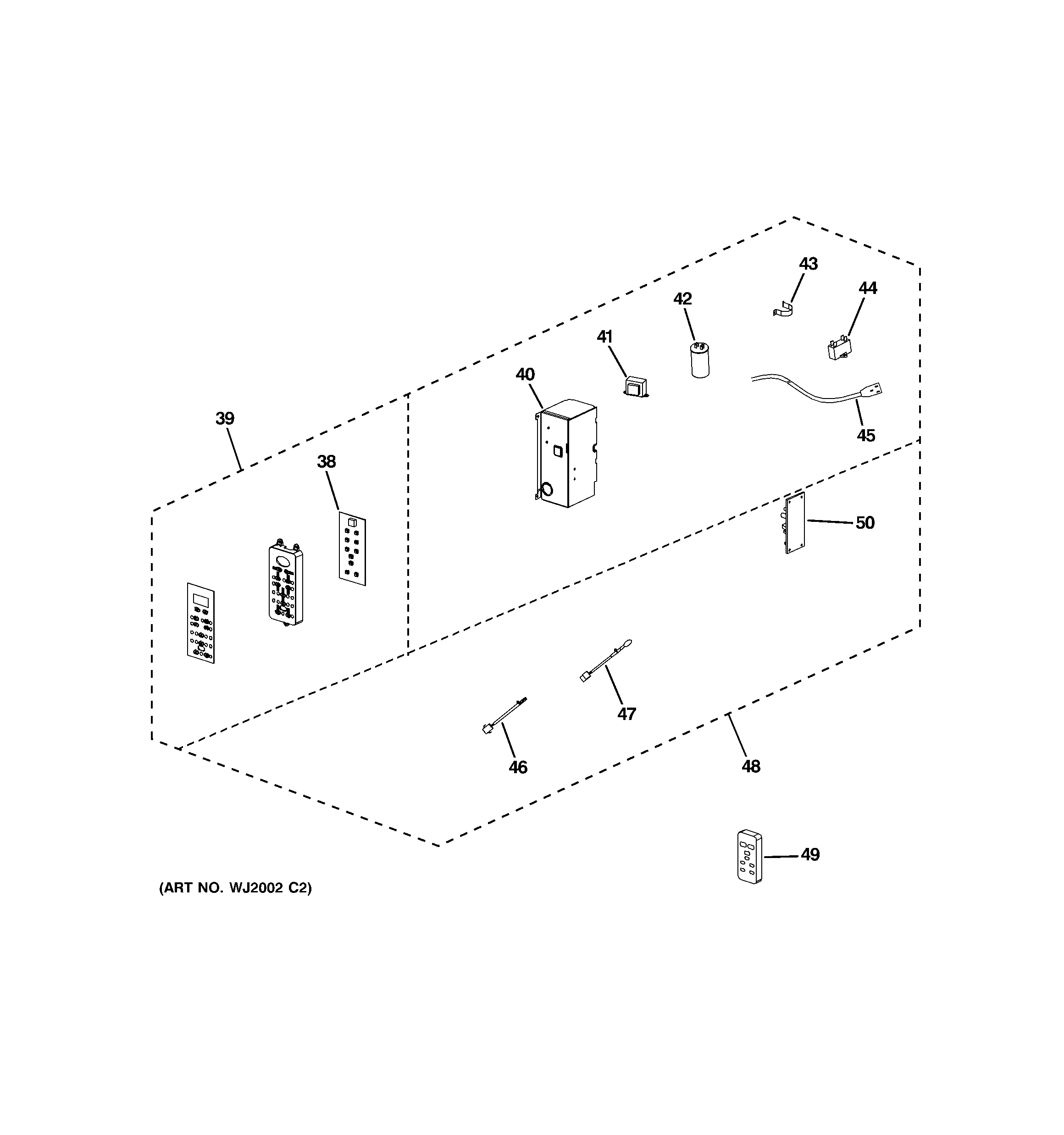 43
44
42
41
40
45
39
38
50
47
46
48
49
(ART NO. WJ2002 C2)