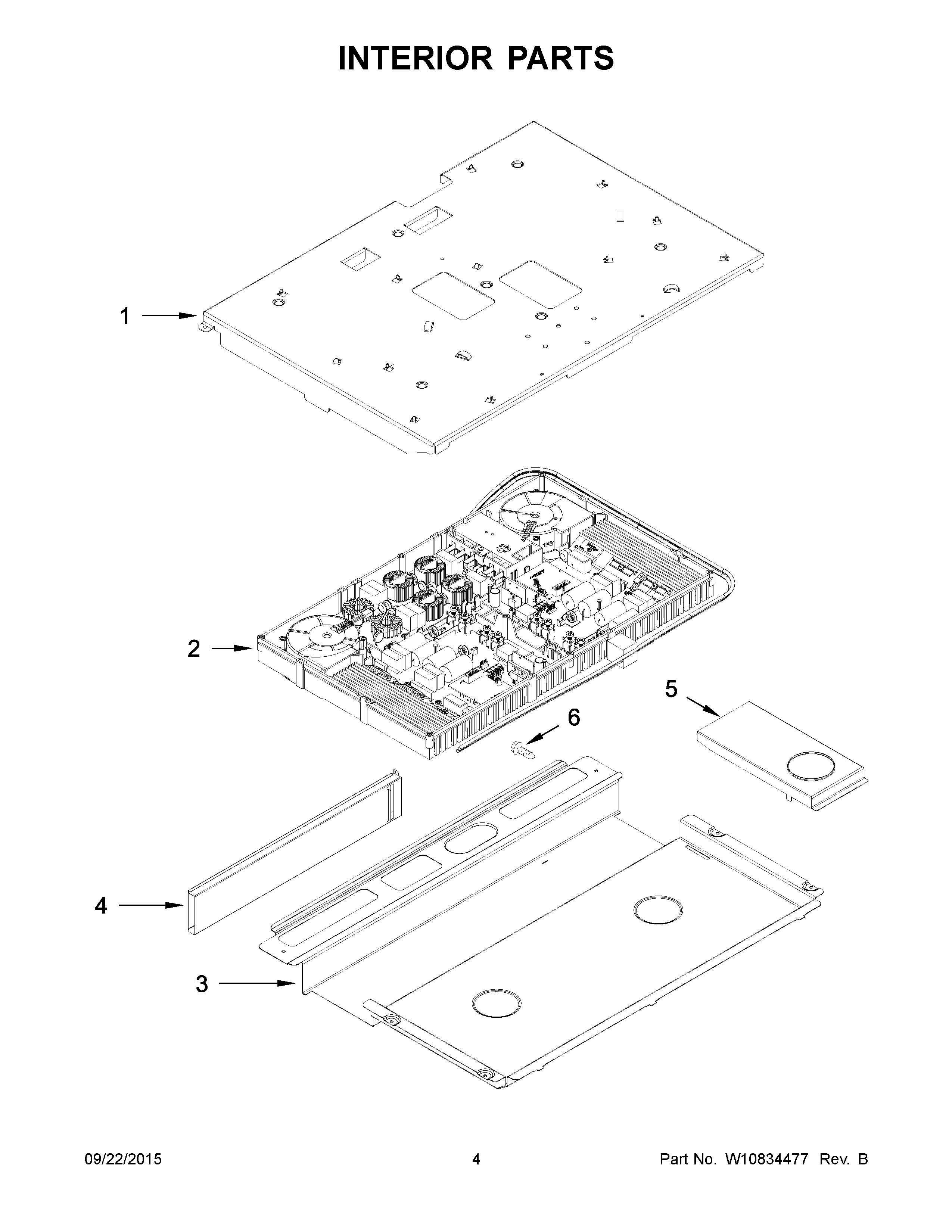 INTERIOR PARTS

1

2

5

6

4

3

09/22/2015

4

Part No. W10834477 Rev. B