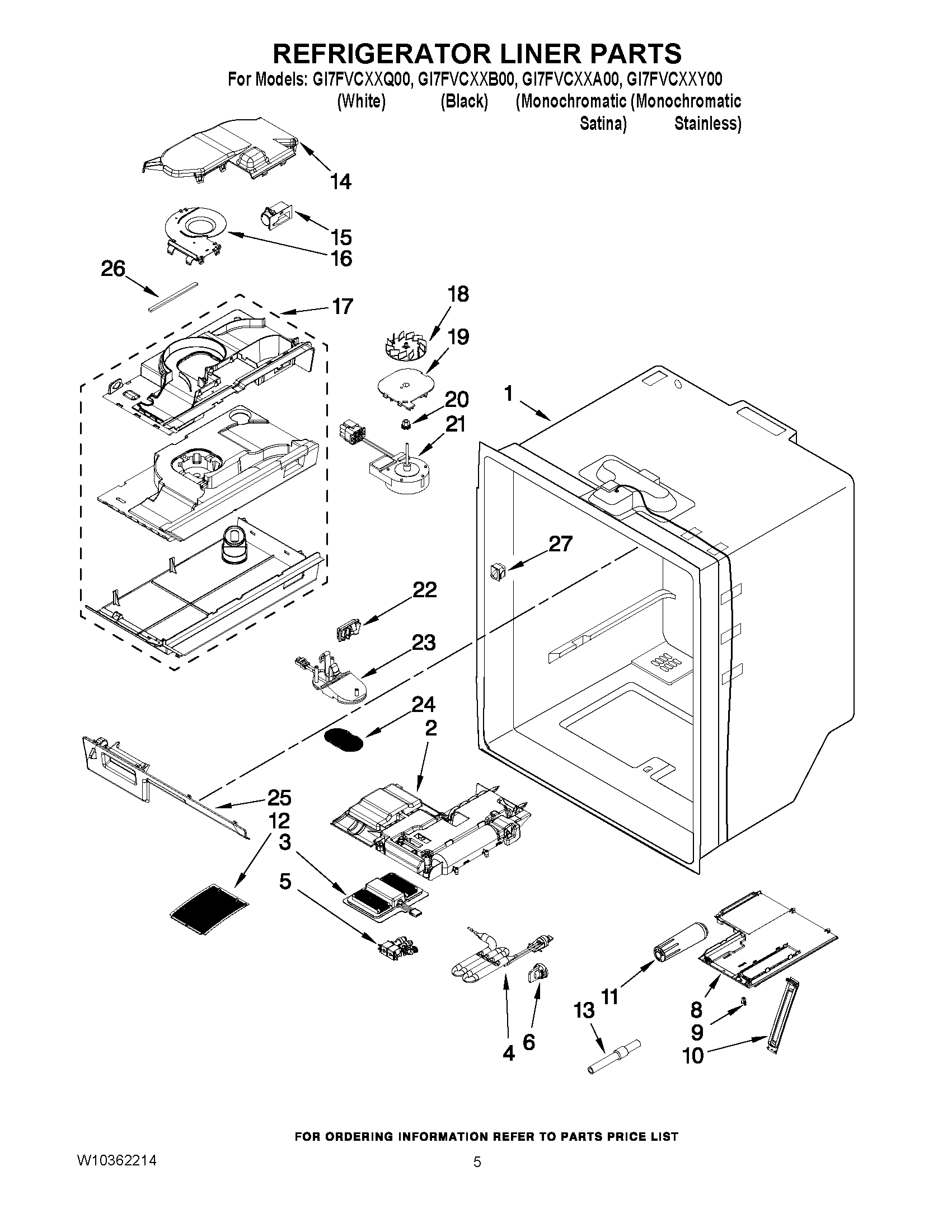 REFRIGERATOR LINER PARTS

For Models: GI7FVCXXQ00, GI7FVCXXB00, GI7FVCXXA00, GI7FVCXXY00
(White) (Black) (Monochromatic Satina) (Monochromatic Stainless)

14
15
16
26
17
18
19
20
21
1
27
22
23
24
2
25
12
3
5
4
6
13
11
8
9
10

FOR ORDERING INFORMATION REFER TO PARTS PRICE LIST

W10362214

5