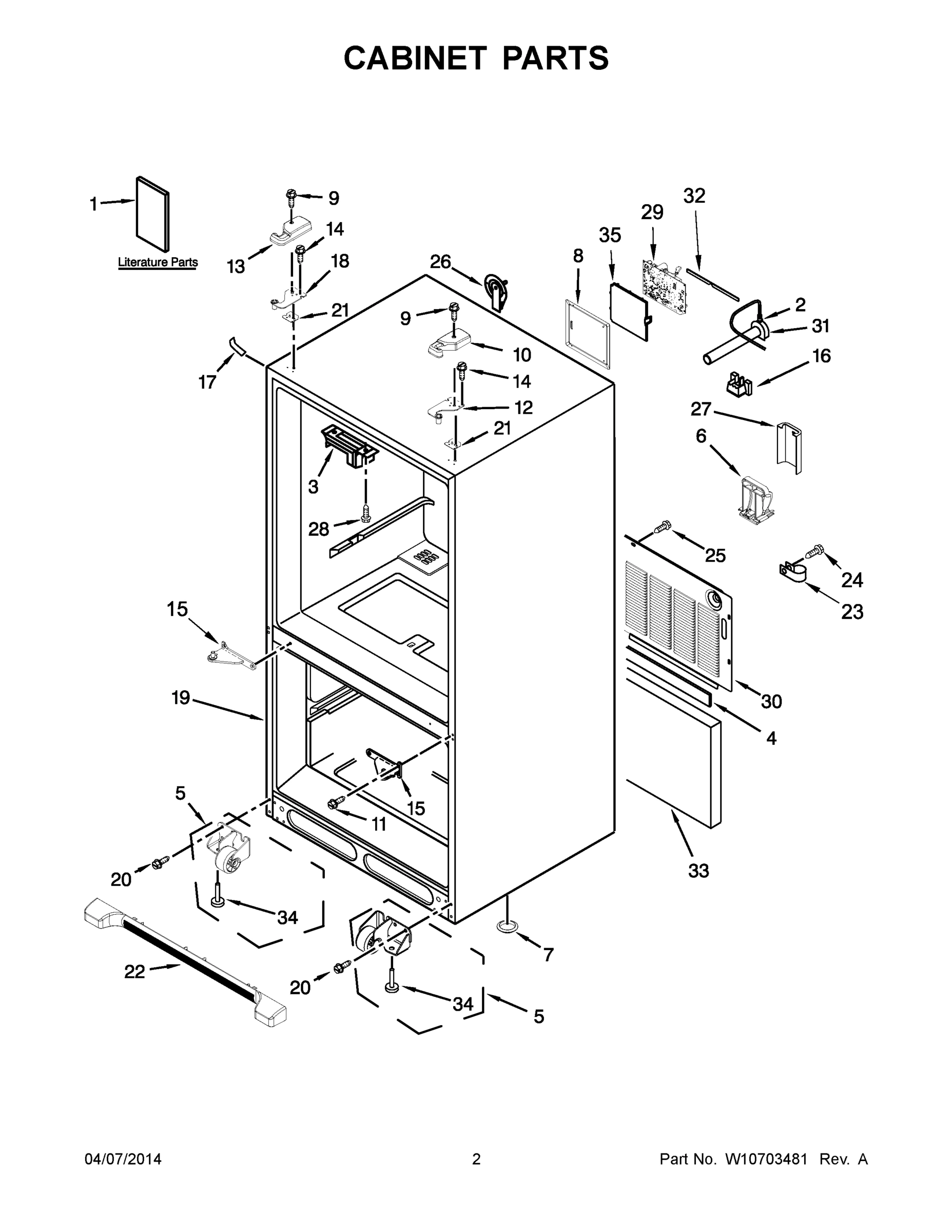 CABINET PARTS

1
Literature Parts
9
14
13
18
21
17
26
9
10
14
12
21
8
35
29
32
2
31
16
27
6
3
28
25
24
23
15
19
30
4
15
11
5
20
34
22
20
34
5
7
33

04/07/2014
2
Part No. W10703481 Rev. A