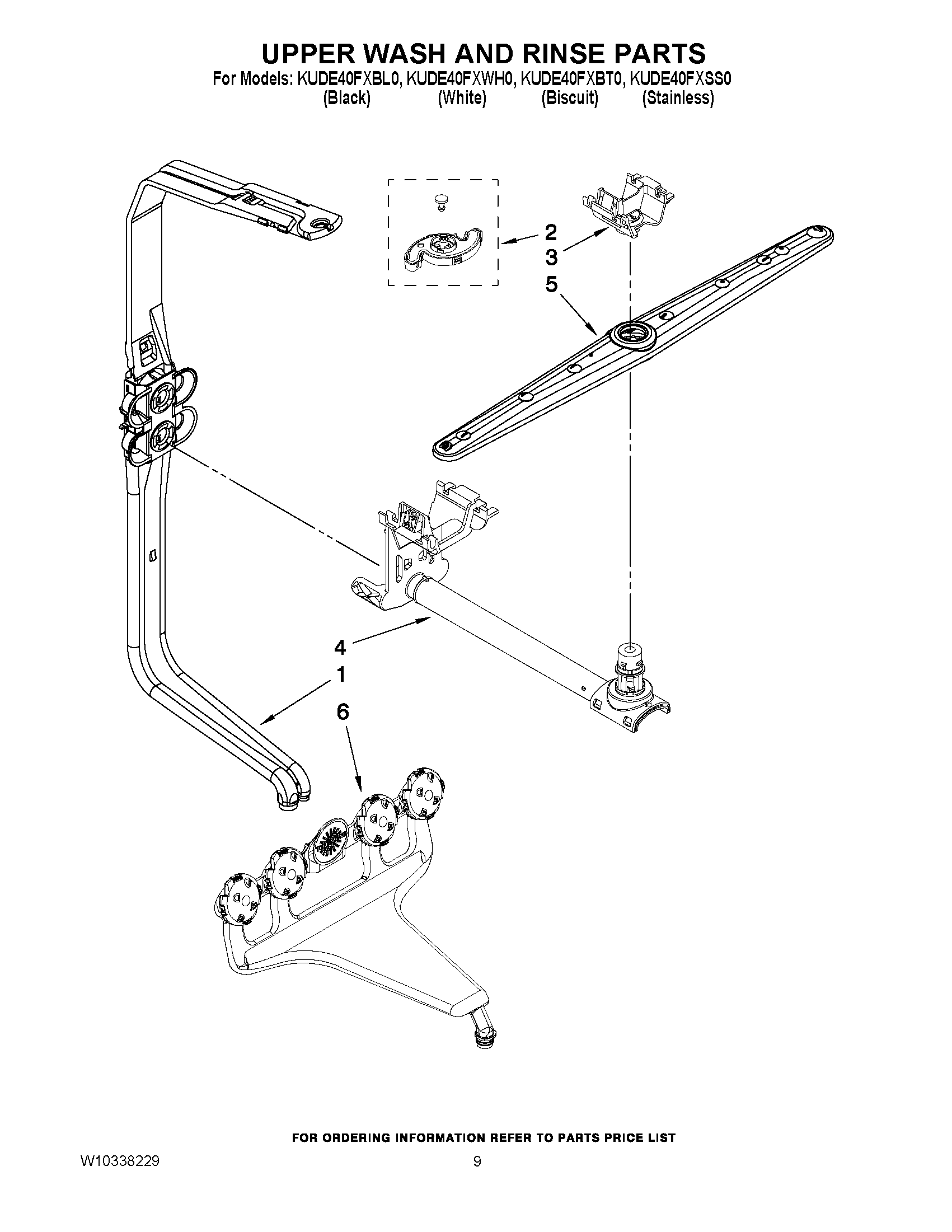 UPPER WASH AND RINSE PARTS

For Models: KUDE40FXBL0, KUDE40FXWH0, KUDE40FXBT0, KUDE40FXSS0
(Black) (White) (Biscuit) (Stainless)

2
3
5
4
1
6

FOR ORDERING INFORMATION REFER TO PARTS PRICE LIST

W10338229 9