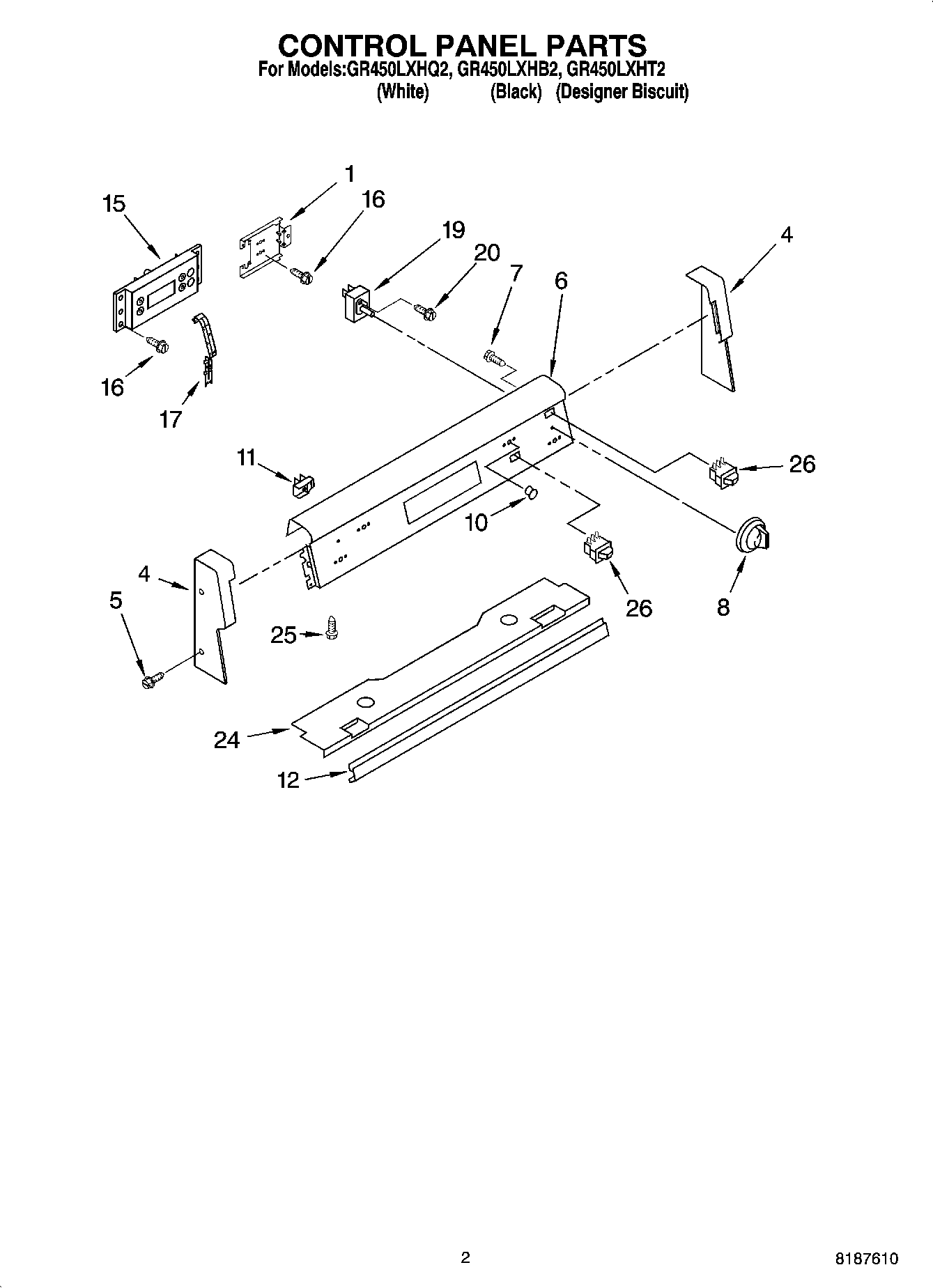 CONTROL PANEL PARTS
For Models:GR450LXHQ2, GR450LXHB2, GR450LXHT2
(White) (Black) (Designer Biscuit)

1
15
16
19
20
7
6
4
16
17
11
26
10
4
5
25
26
8
24
12

2

8187610