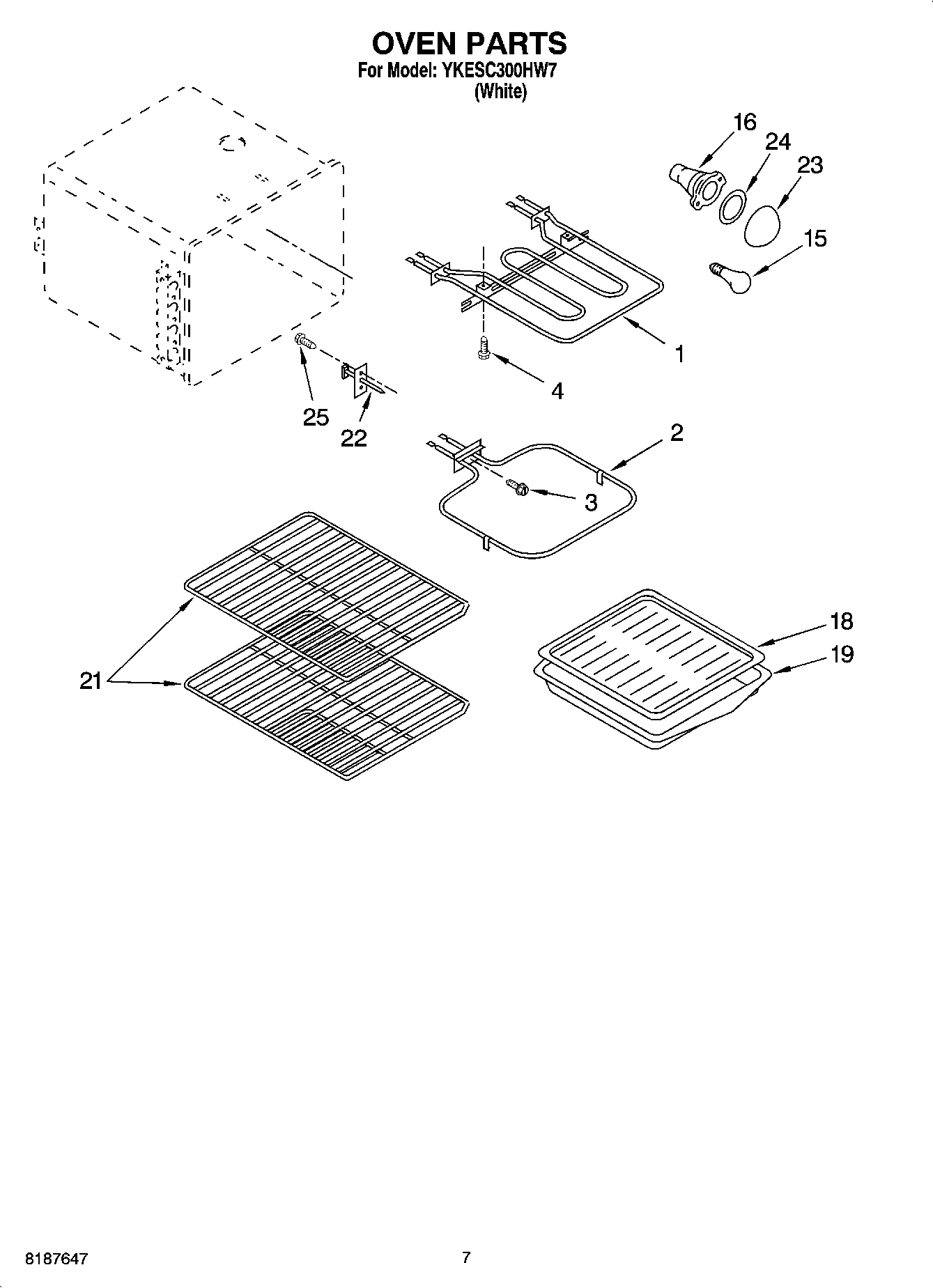 OVEN PARTS
For Model: YKESC300HW7
(White)

16
24
23
15
1
4
25
22
2
3
18
19
21

8187647

7