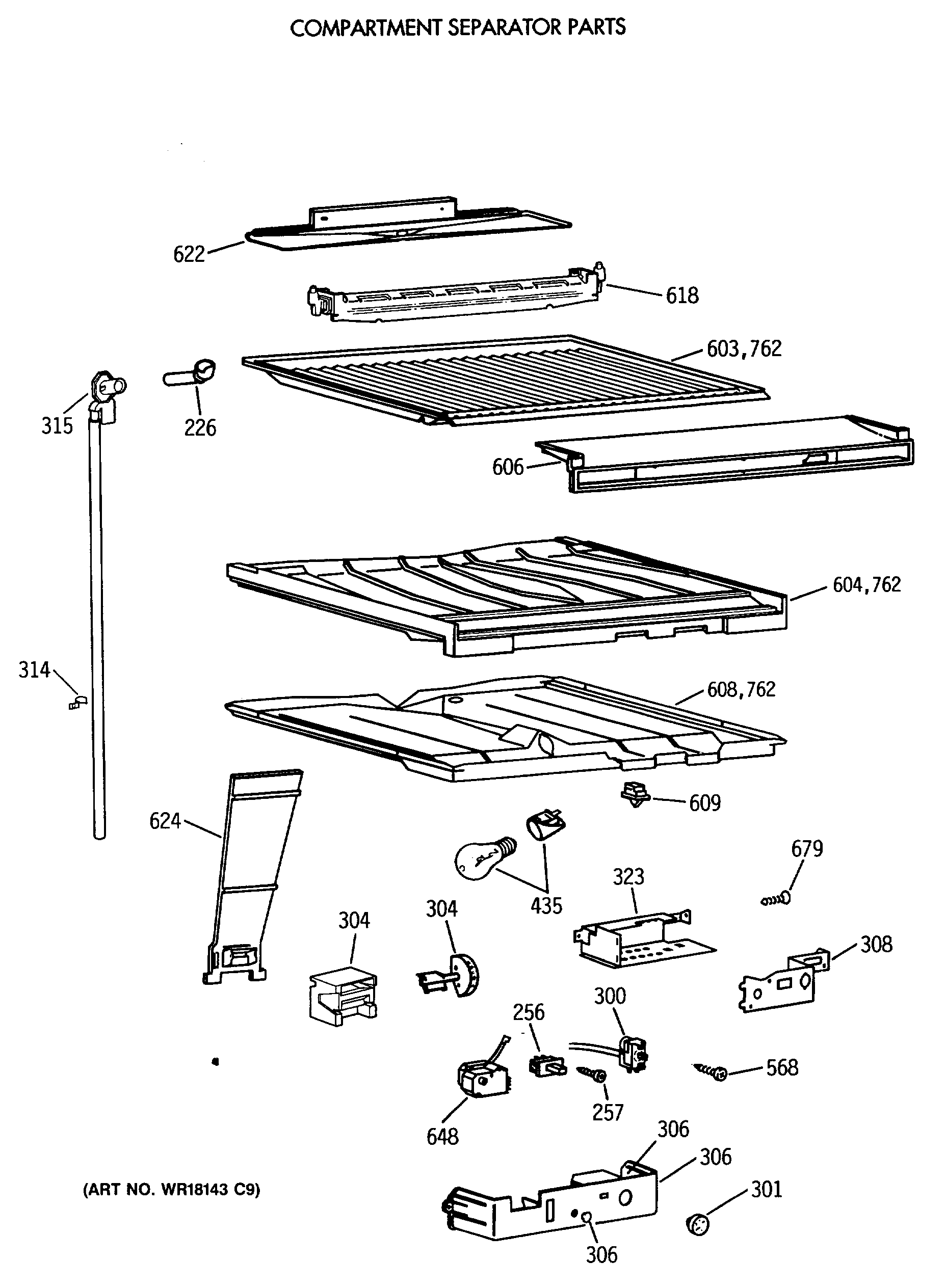 COMPARTMENT SEPARATOR PARTS

622
618
603,762
315
226
606
604,762
314
608,762
609
624
679
323
435
304
304
308
300
256
568
257
648
306
306
301
306

(ART NO. WR18143 C9)