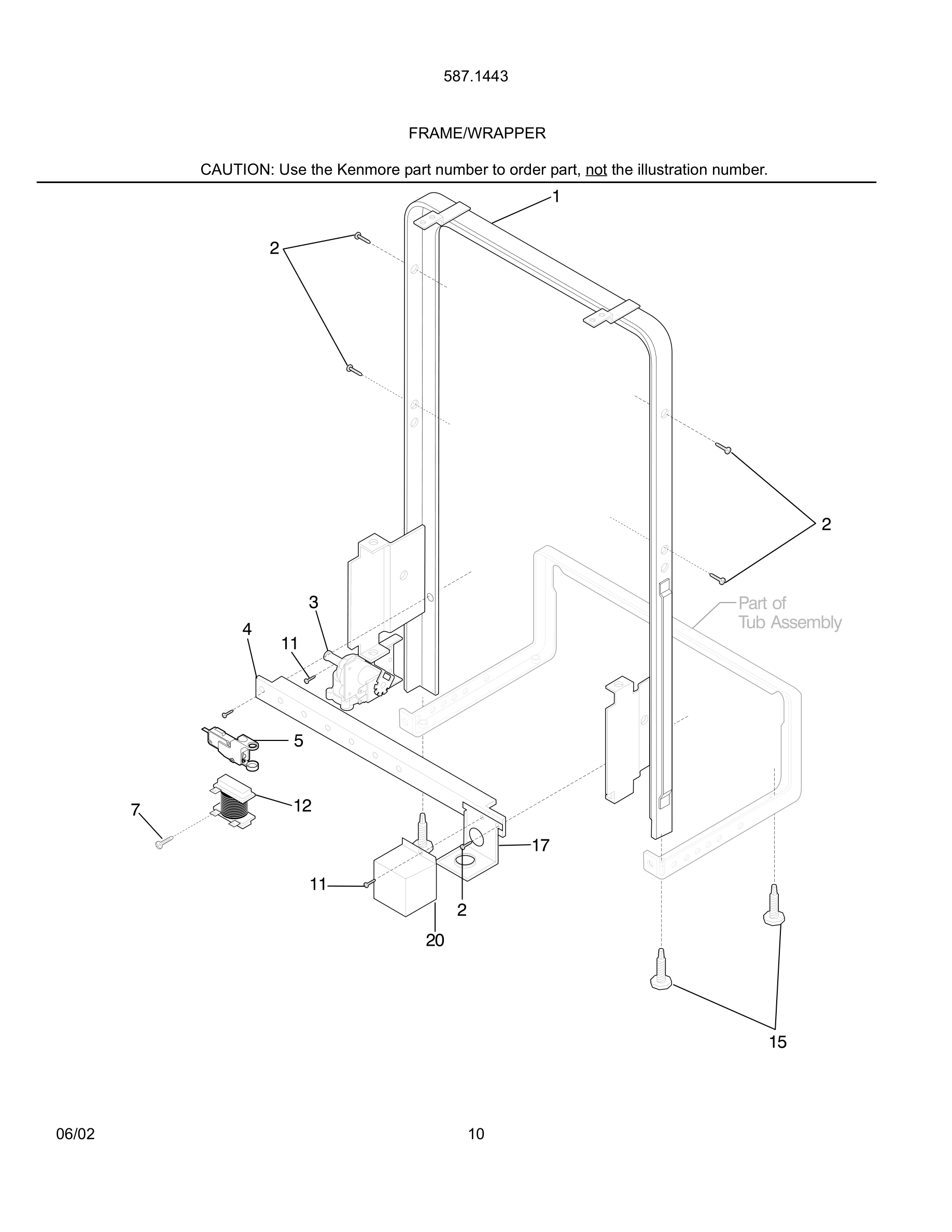 587.1443

FRAME/WRAPPER

CAUTION: Use the Kenmore part number to order part, not the illustration number.

1

2

2

Part of
Tub Assembly

3

4

11

5

12

7

17

11

2

20

15

06/02

10