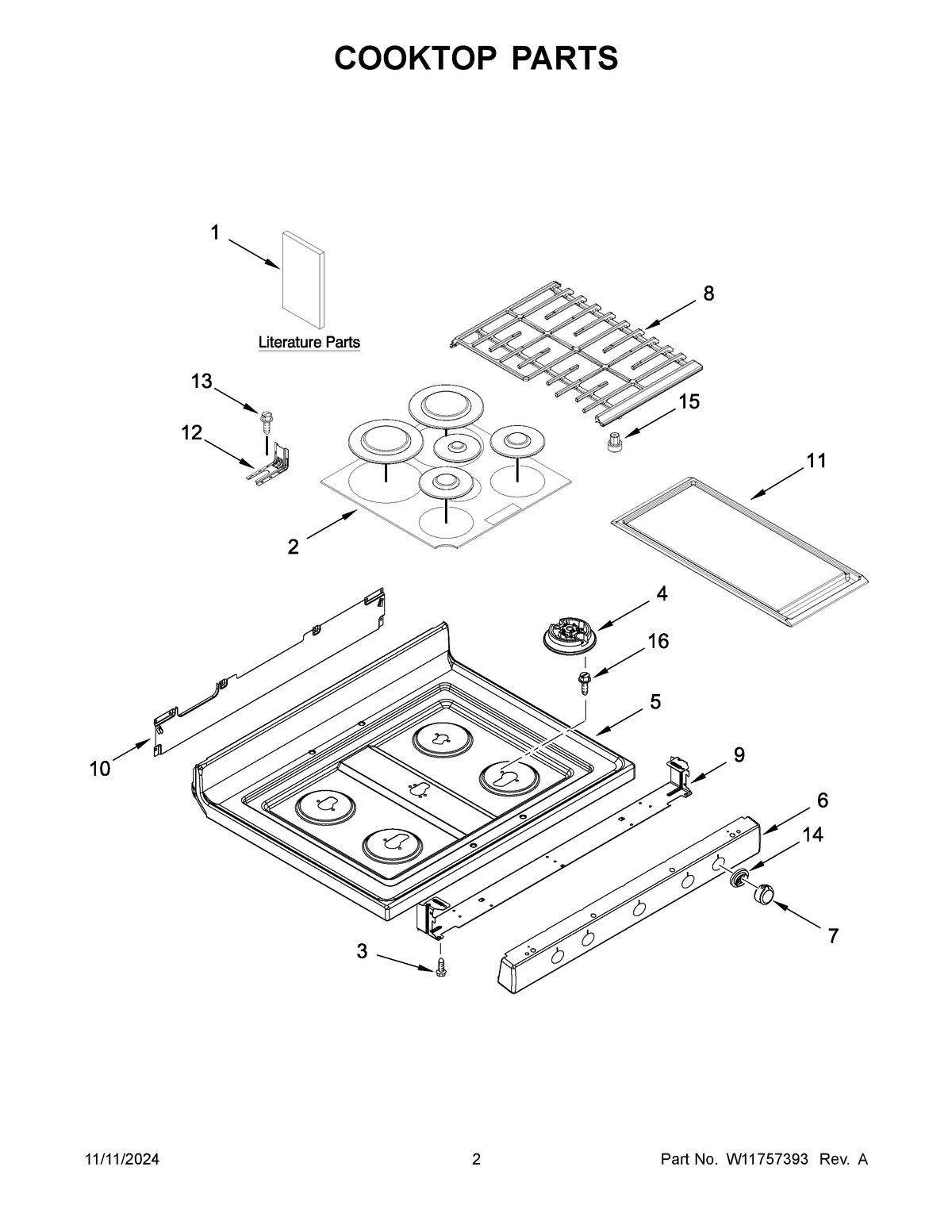 COOKTOP PARTS

1

Literature Parts

8

13

12

15

11

2

4

16

5

10

9

6

14

7

3

11/11/2024

2

Part No. W11757393 Rev. A