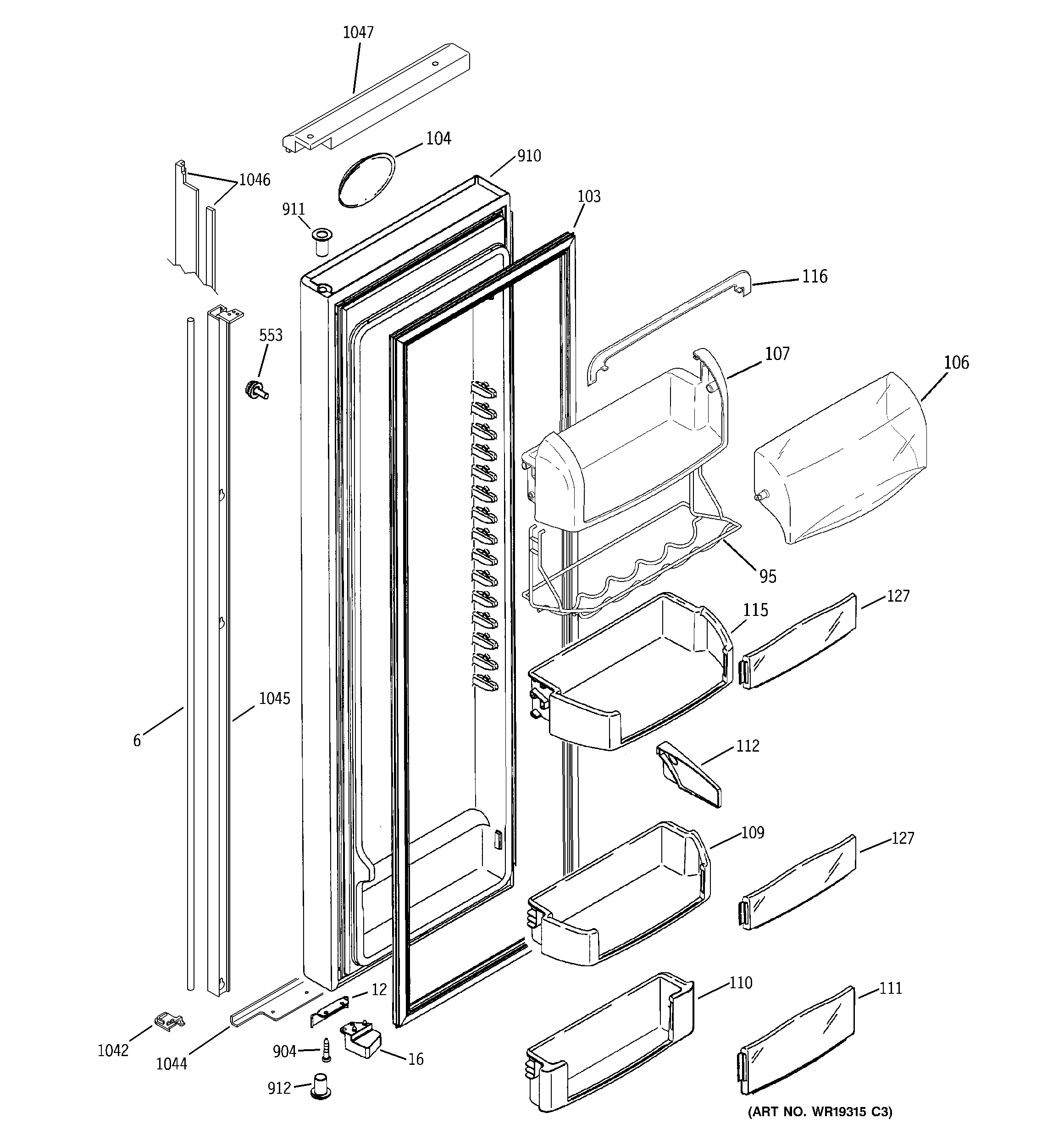 1047

104

910

1046

911

103

116

553

107

106

95

127

115

1045

6

112

109

127

12

110

111

1042

1044

904

16

912

(ART NO. WR19315 C3)