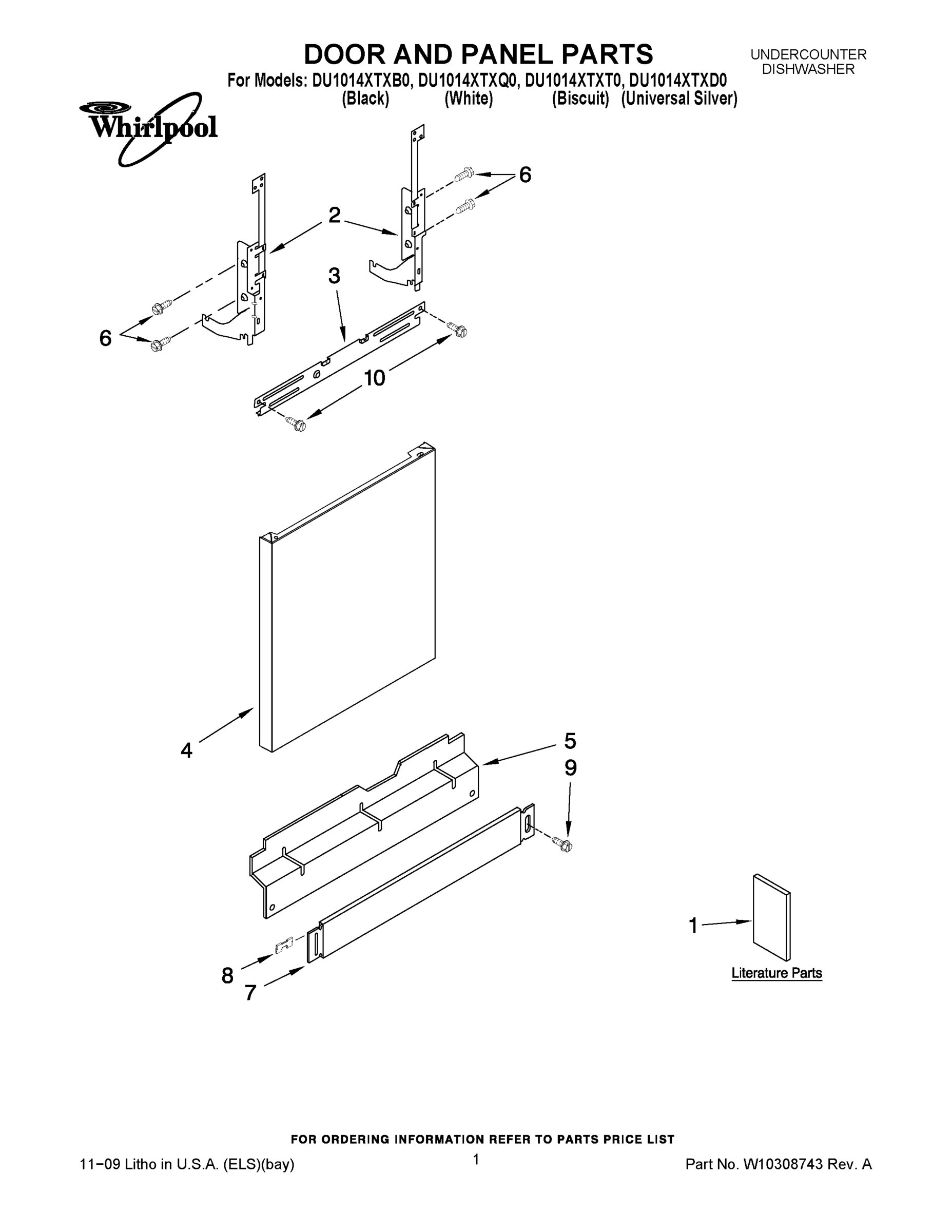 DOOR AND PANEL PARTS

UNDERCOUNTER DISHWASHER

For Models: DU1014XTXB0, DU1014XTXQ0, DU1014XTXT0, DU1014XTXD0
(Black) (White) (Biscuit) (Universal Silver)

Whirlpool

6

2

3

6

10

4

5

9

1

Literature Parts

8

7

FOR ORDERING INFORMATION REFER TO PARTS PRICE LIST

11−09 Litho in U.S.A. (ELS)(bay)

1

Part No. W10308743 Rev. A