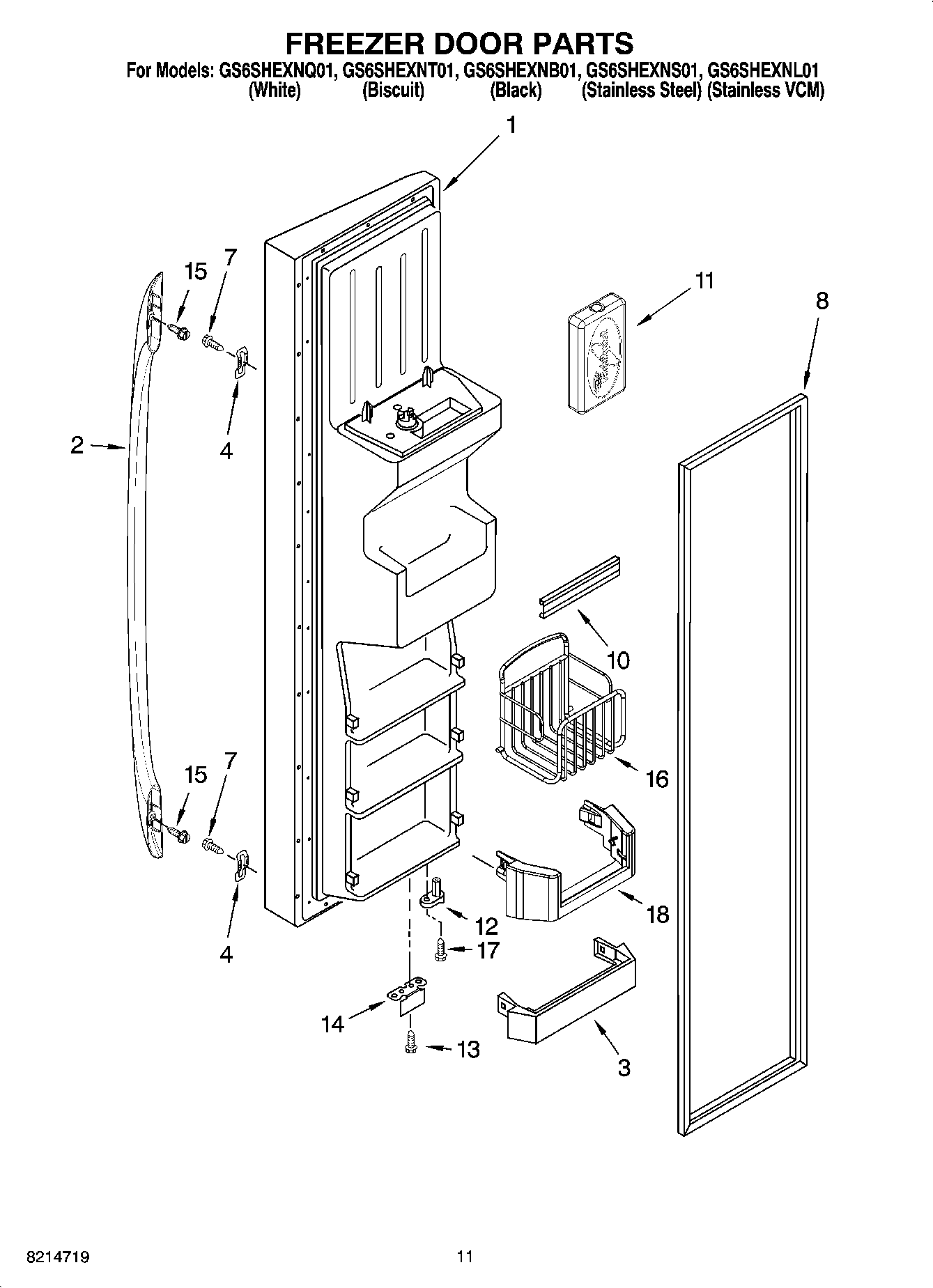 FREEZER DOOR PARTS
For Models: GS6SHEXNQ01, GS6SHEXNT01, GS6SHEXNB01, GS6SHEXNS01, GS6SHEXNL01
(White) (Biscuit) (Black) (Stainless Steel) (Stainless VCM)

1
15
7
11
8
2
4
10
16
15
7
18
12
4
17
14
13
3

8214719
11