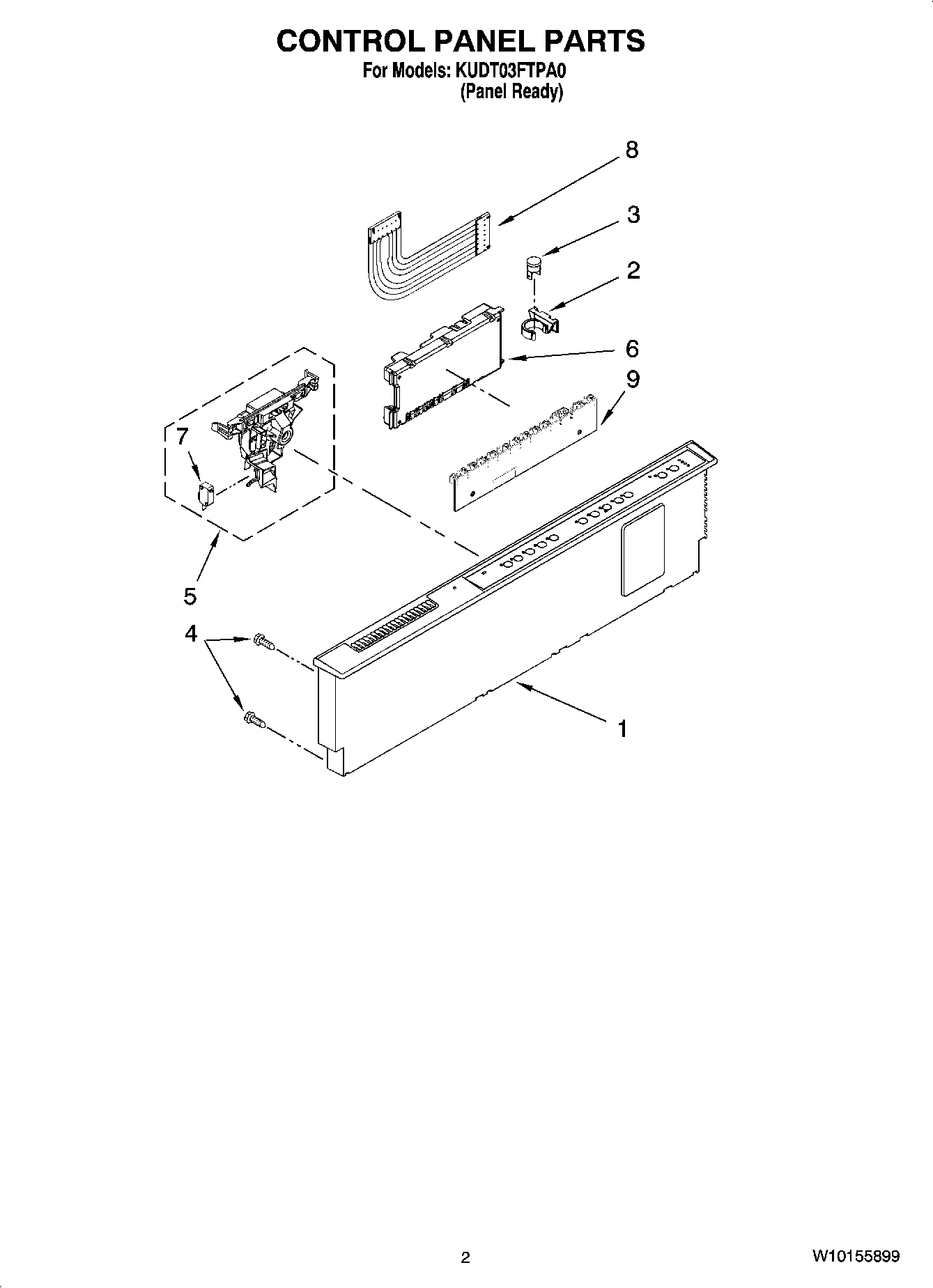 CONTROL PANEL PARTS
For Models: KUDT03FTPA0
(Panel Ready)

8
3
2
6
9
7
5
4
1

2

W10155899