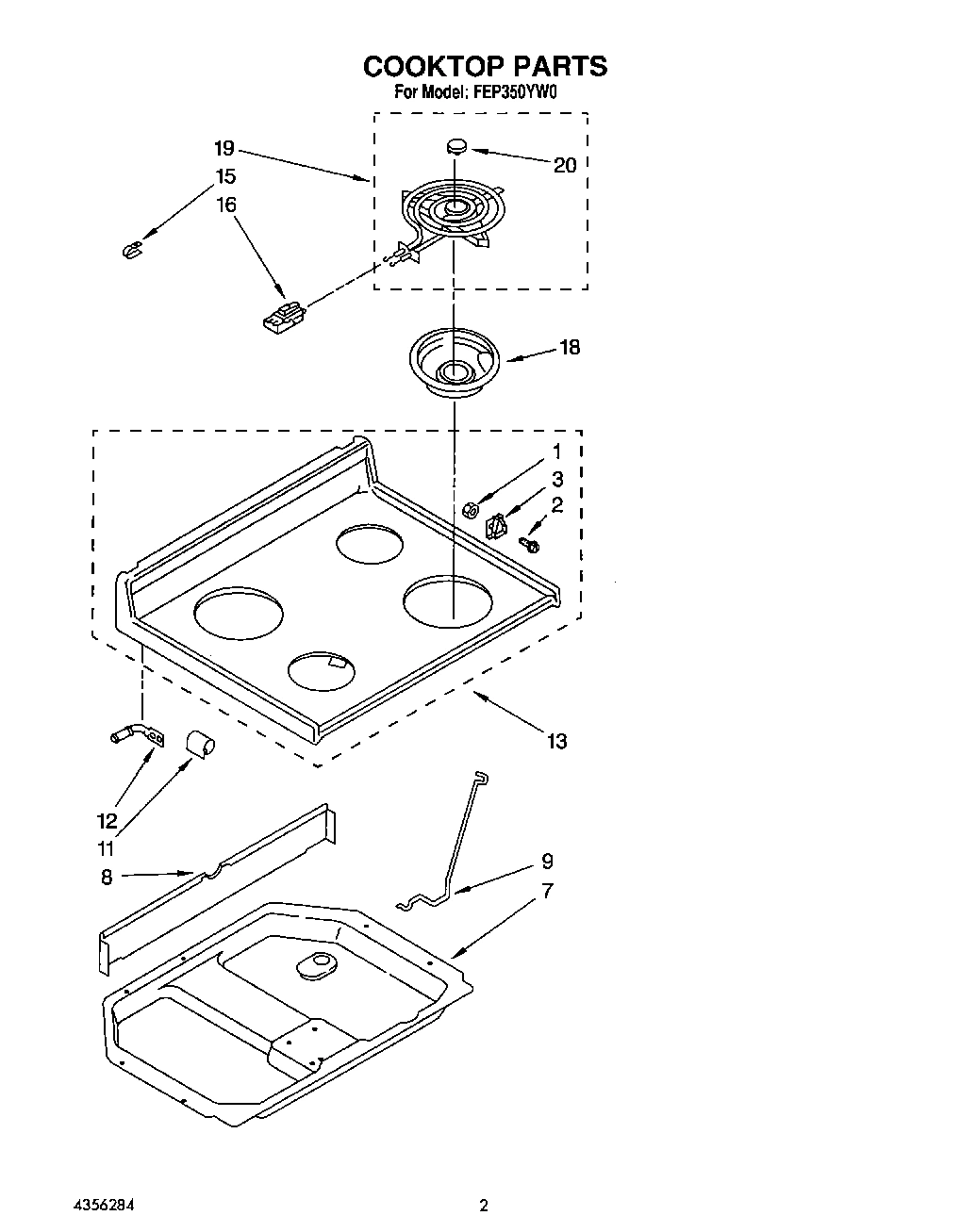 COOKTOP PARTS
For Model: FEP350YW0

19
15
16
20
18
1
3
2
13
12
11
8
9
7

4356284

2