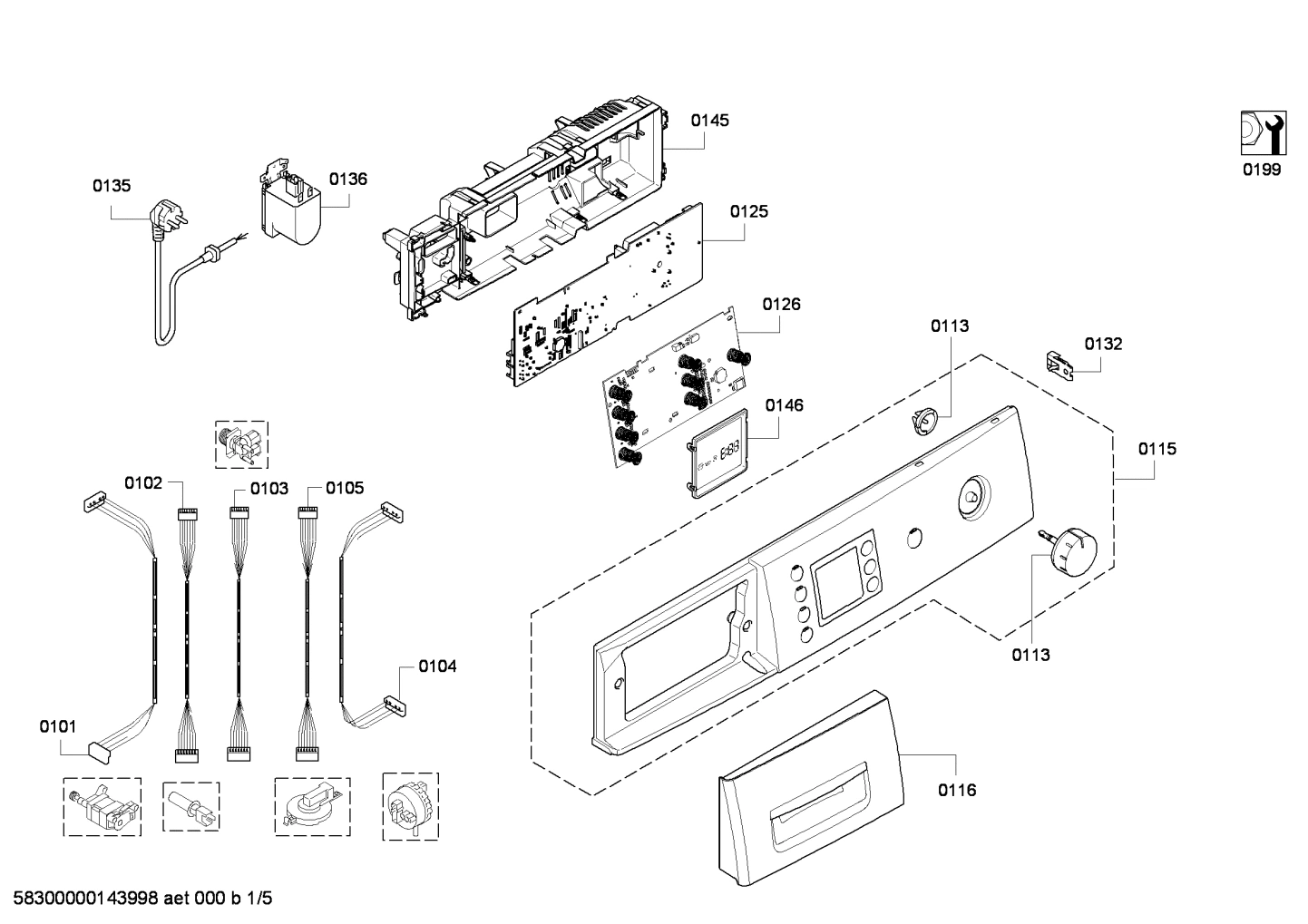 0145
0199
0135
0136
0125
0126
0113
0132
0146
0115
0102
0103
0105
0113
0104
0101
0116
58300000143998 aet 000 b 1/5