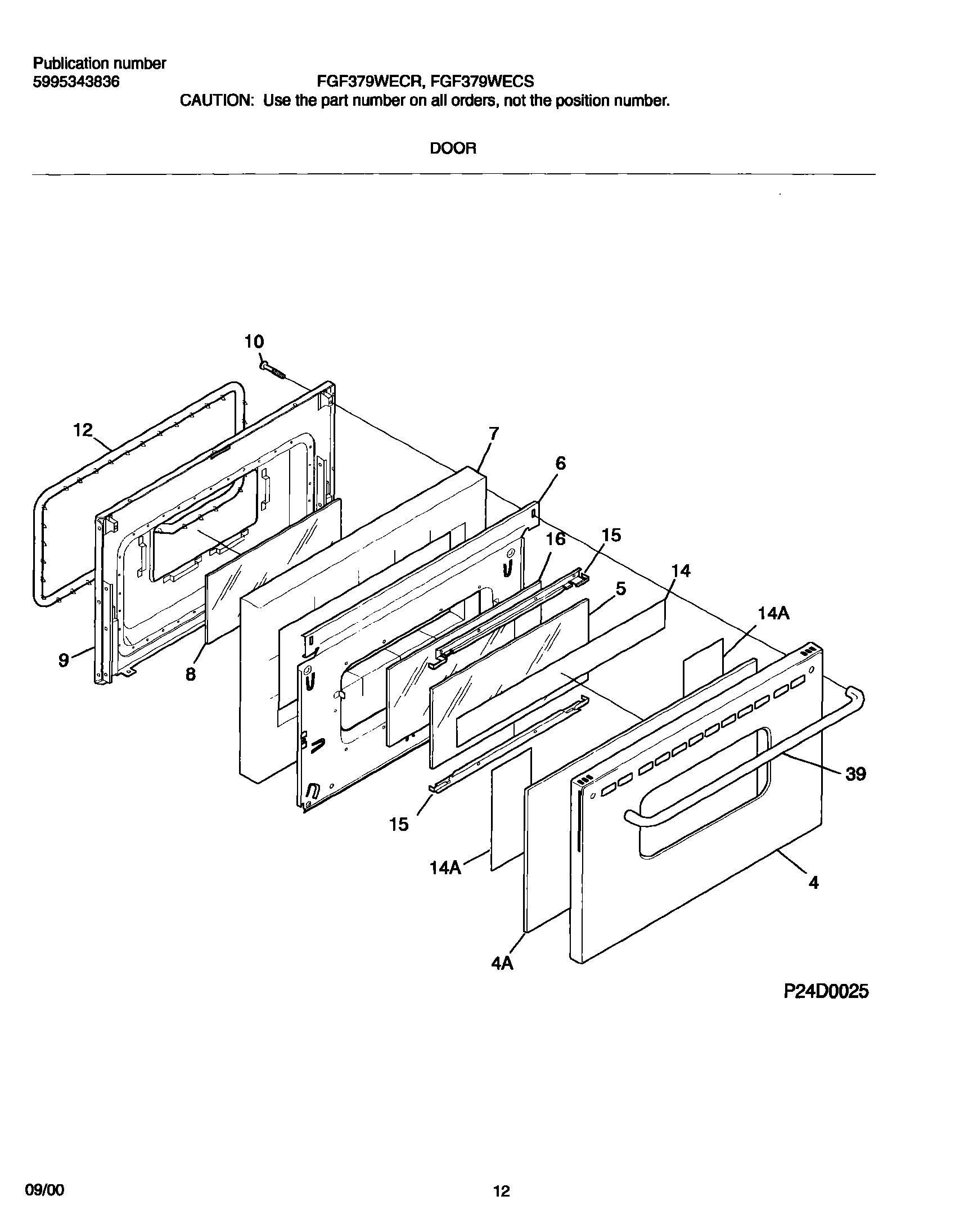 Publication number
5995343836

FGF379WECR, FGF379WECS
CAUTION: Use the part number on all orders, not the position number.

DOOR

10
12
7
6
16
15
14
5
14A
9
8
39
15
14A
4
4A

P24D0025

09/00

12