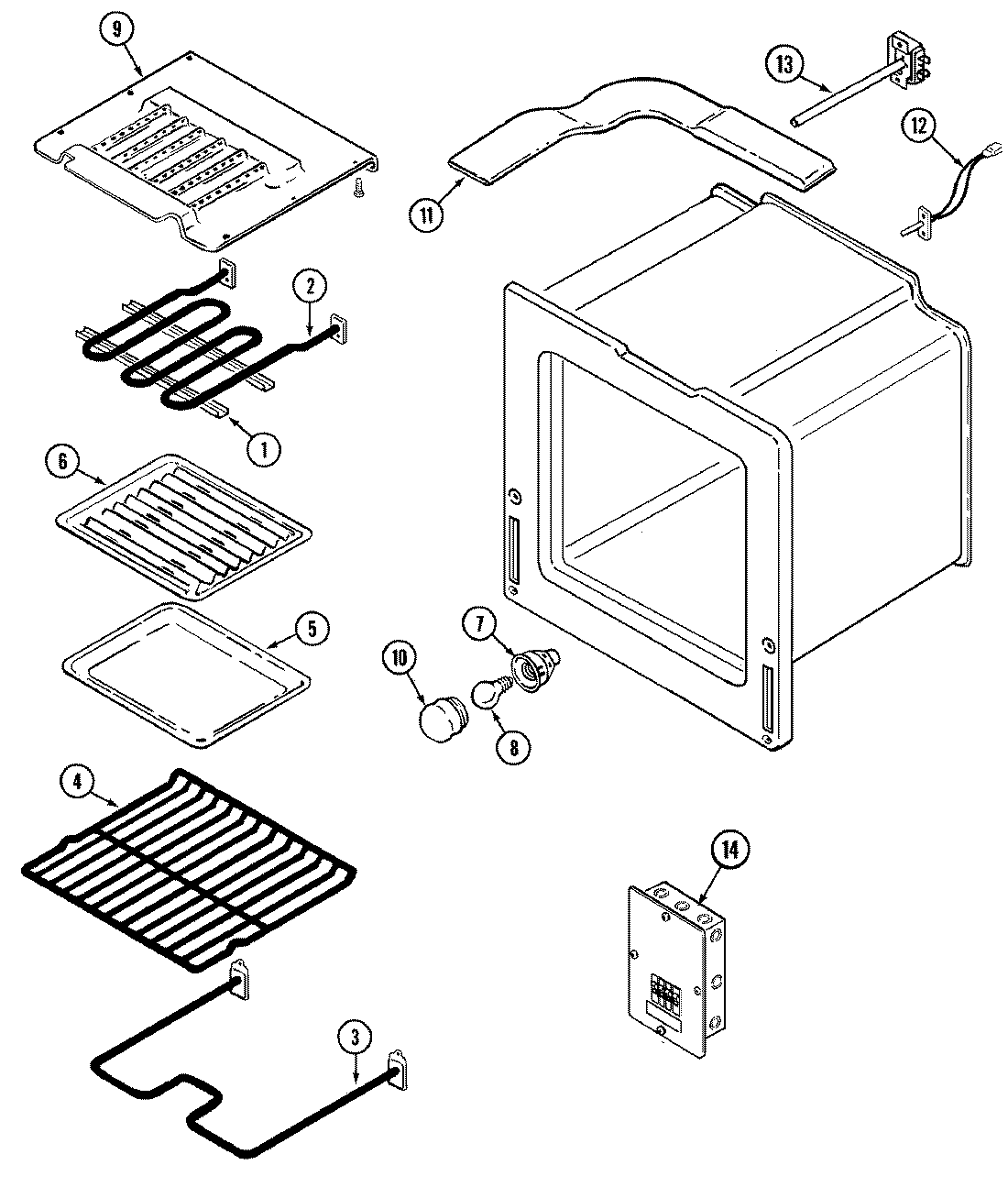 9
13
12
11
2
1
6
5
7
10
8
4
14
3