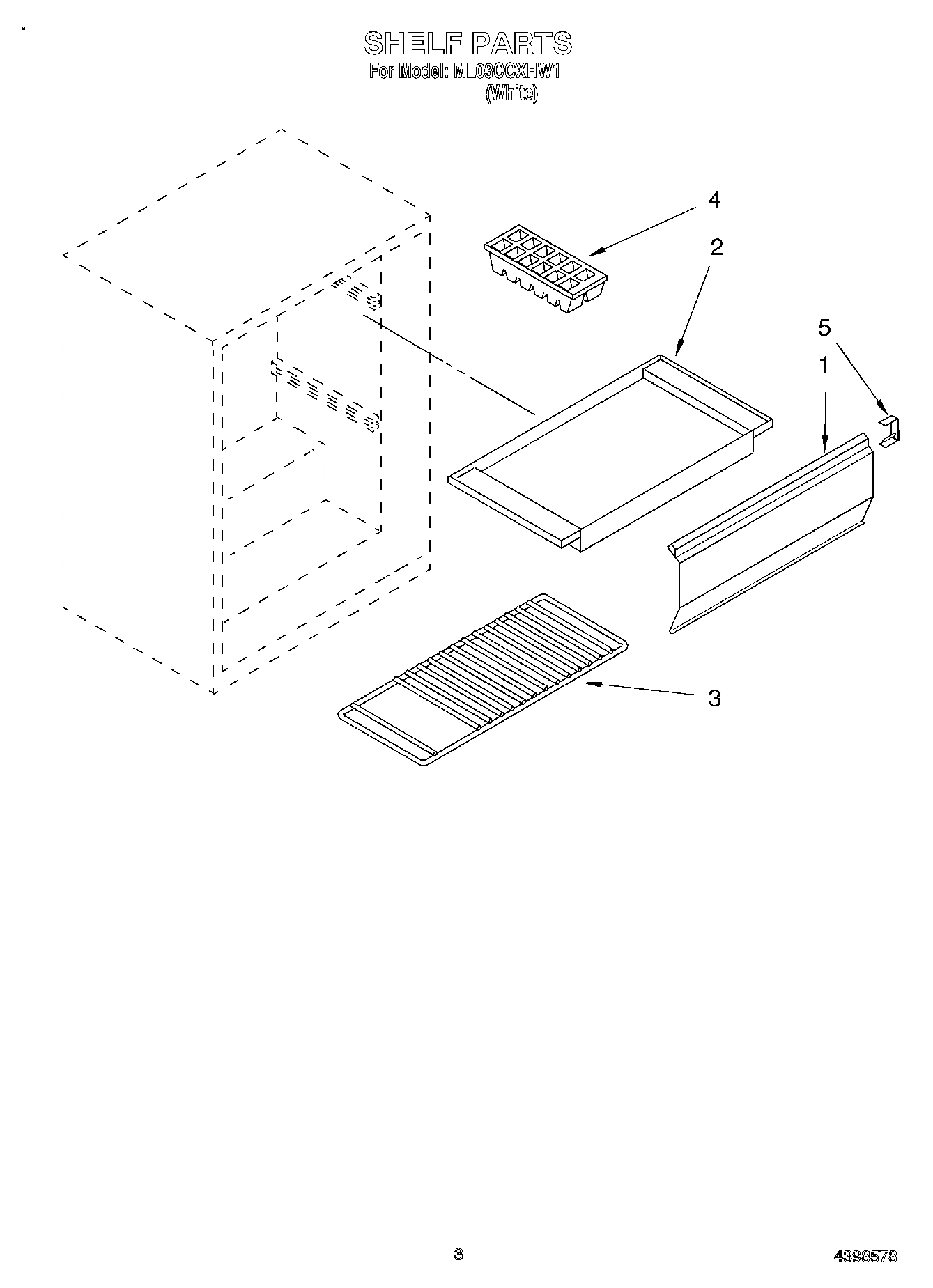 SHELF PARTS
For Model: ML03CCXHW1
(White)

4

2

5

1

3

3

4398578