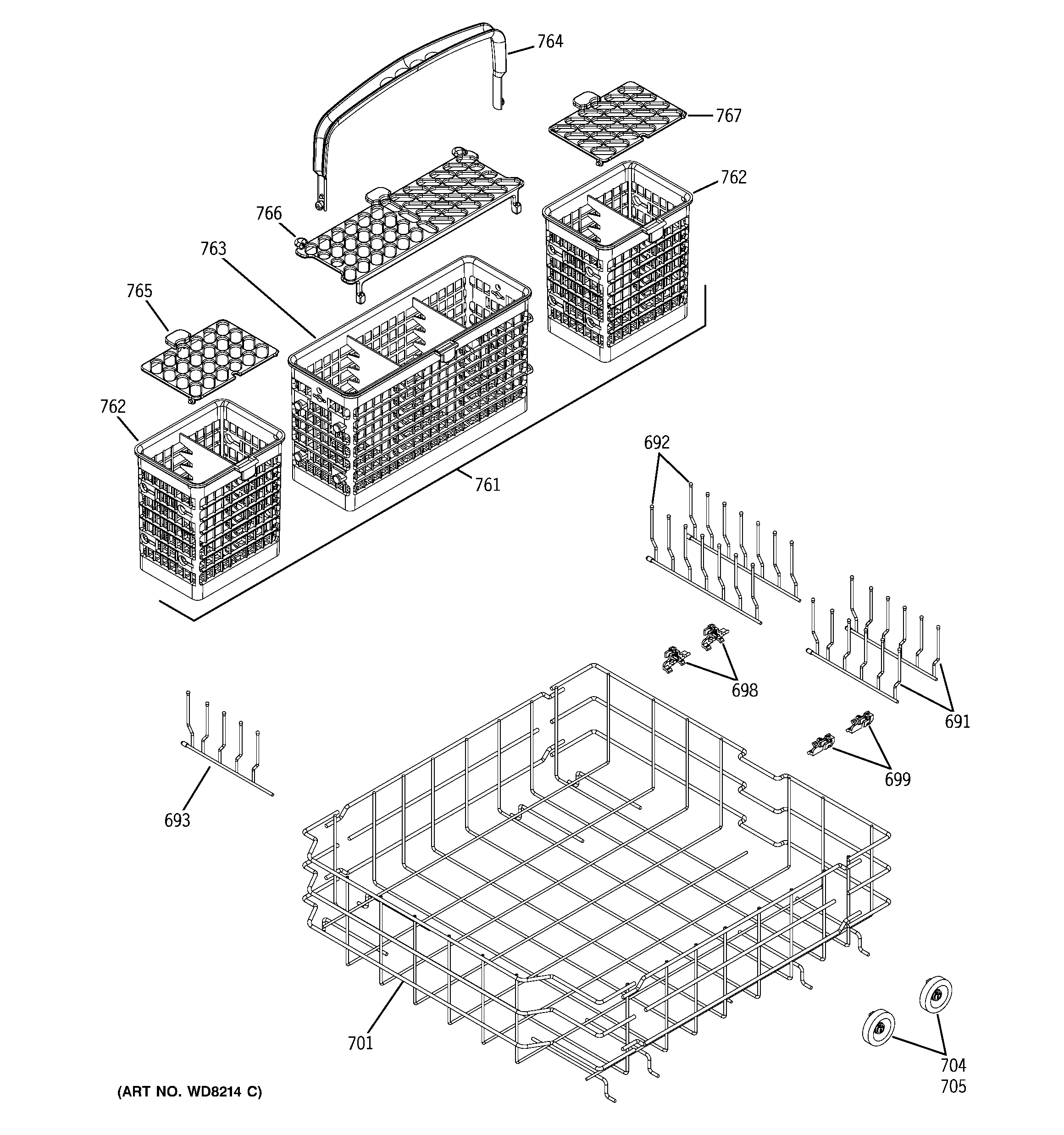 764

767

762

766

763

765

762

761

692

698

691

699

693

701

704
705

(ART NO. WD8214 C)