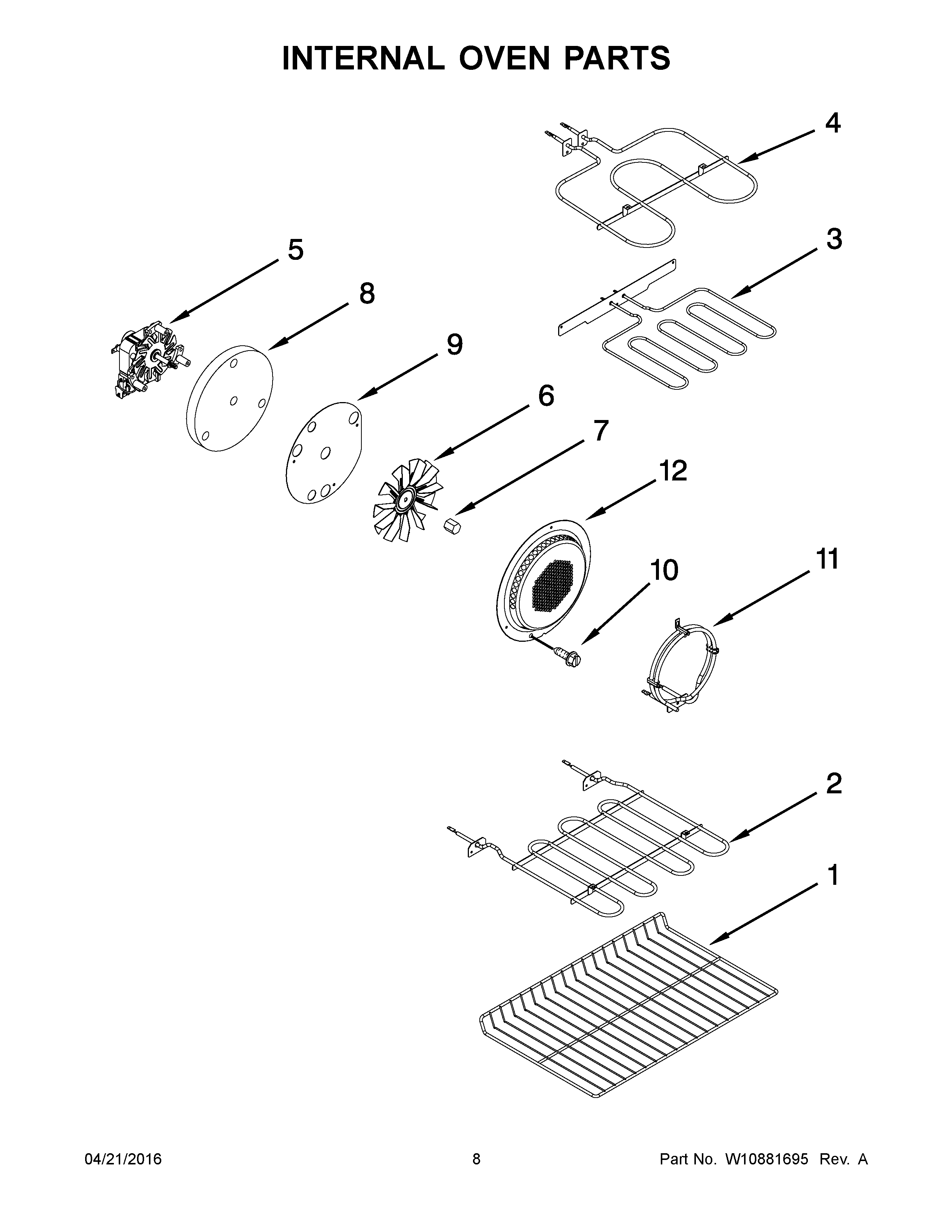 INTERNAL OVEN PARTS

4

5

3

8

9

6

7

12

10

11

2

1

04/21/2016

8

Part No. W10881695 Rev. A