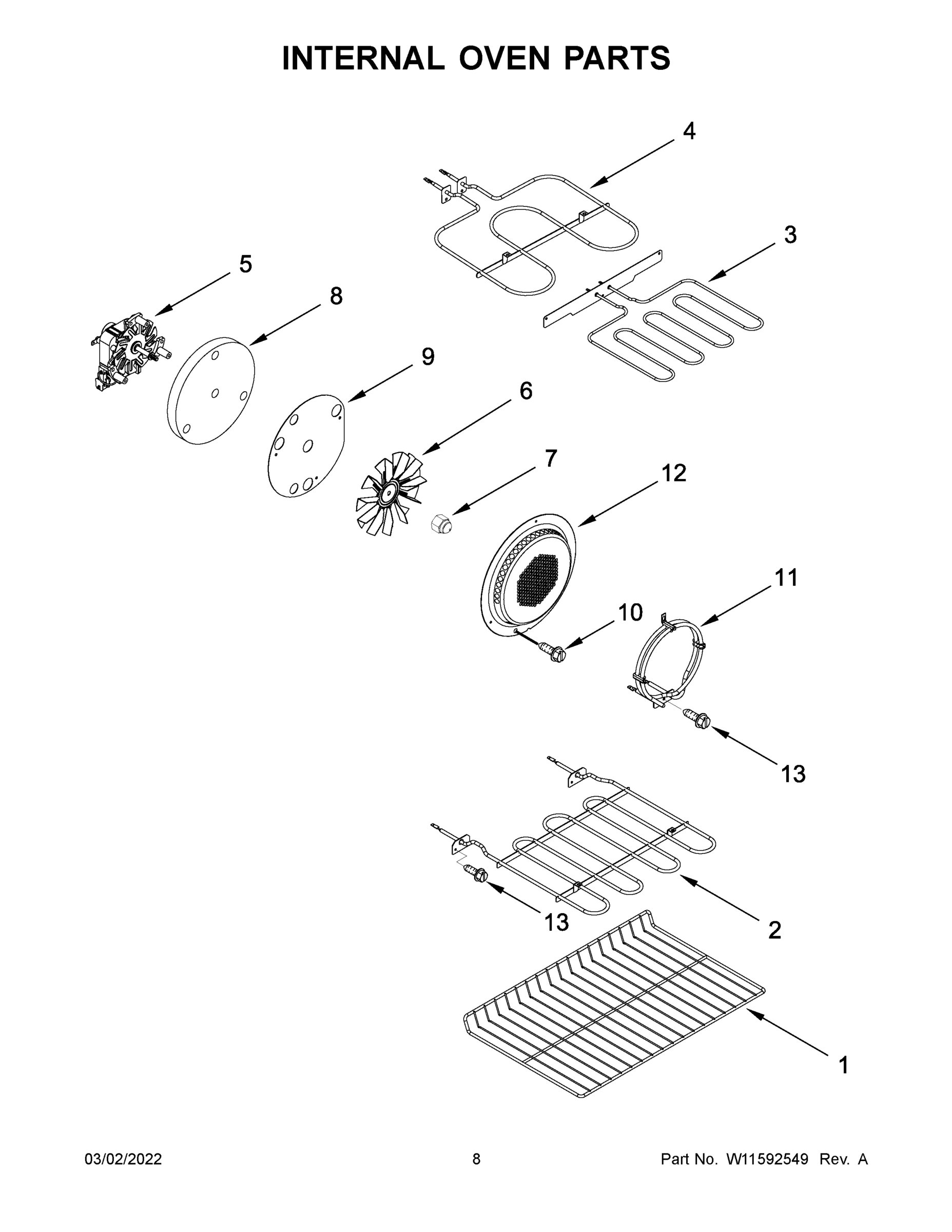 INTERNAL OVEN PARTS

4

3

5

8

9

6

7

12

11

10

13

13

2

1

03/02/2022

8

Part No. W11592549 Rev. A