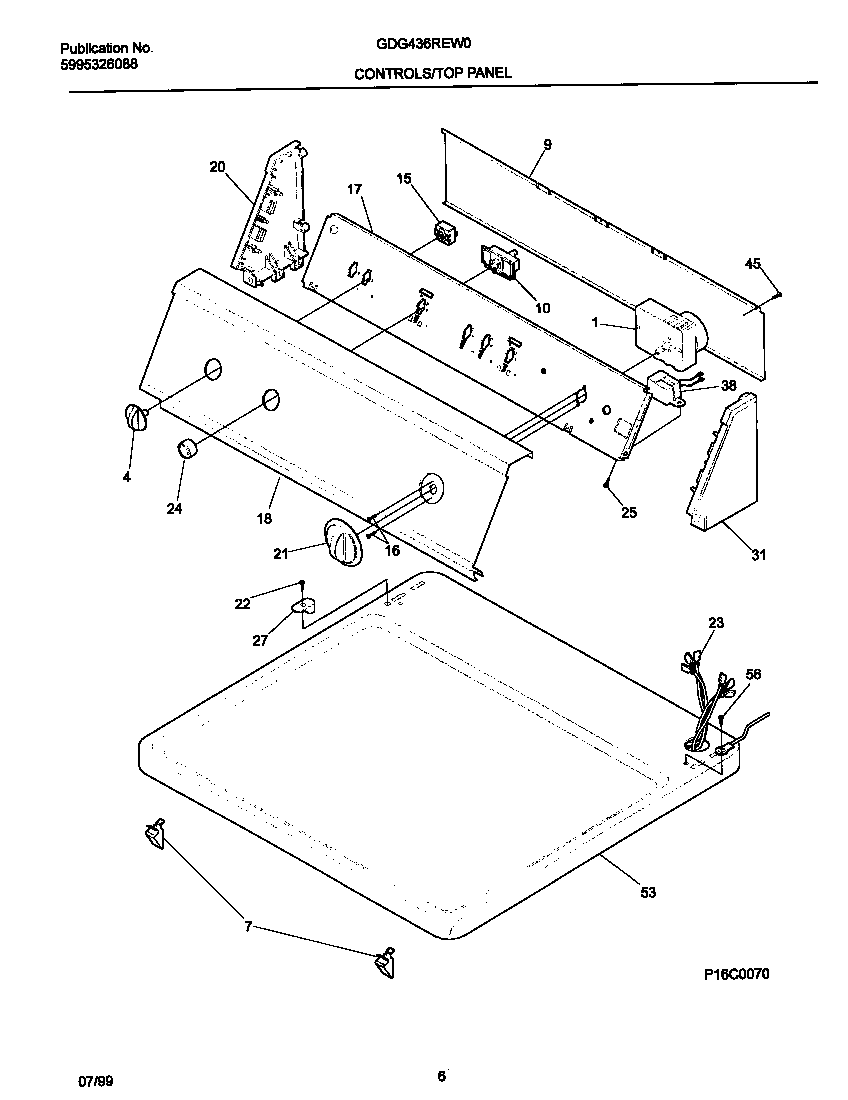 Publication No.
5995326088

GDG436REW0

CONTROLS/TOP PANEL

20
17
15
9
45
10
1
38
4
24
18
25
31
21
16
22
27
23
56
53
7

P16C0070

07/99

6