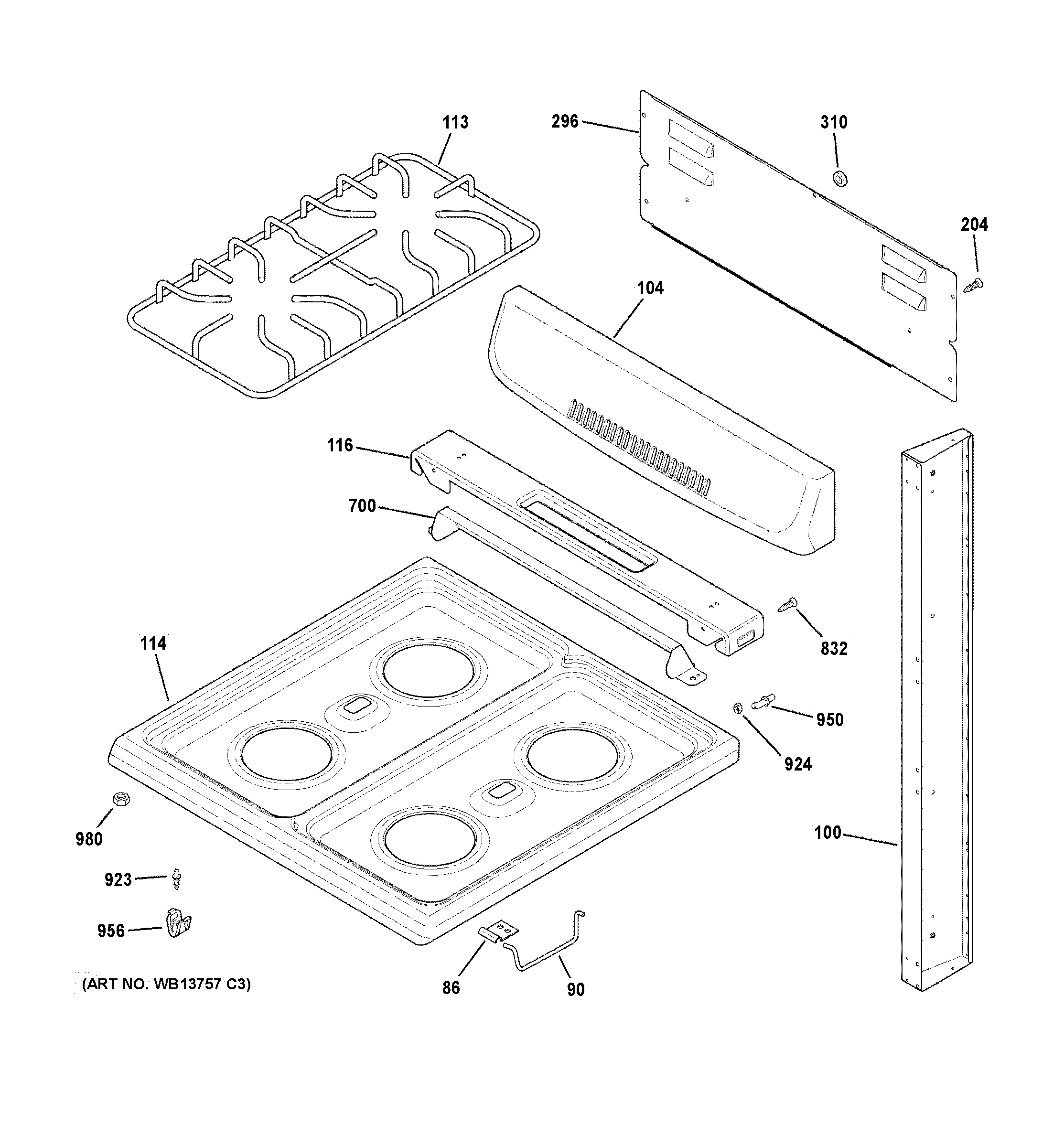 113

296

310

204

104

116

700

832

114

950

924

980

100

923

956

86

90

(ART NO. WB13757 C3)