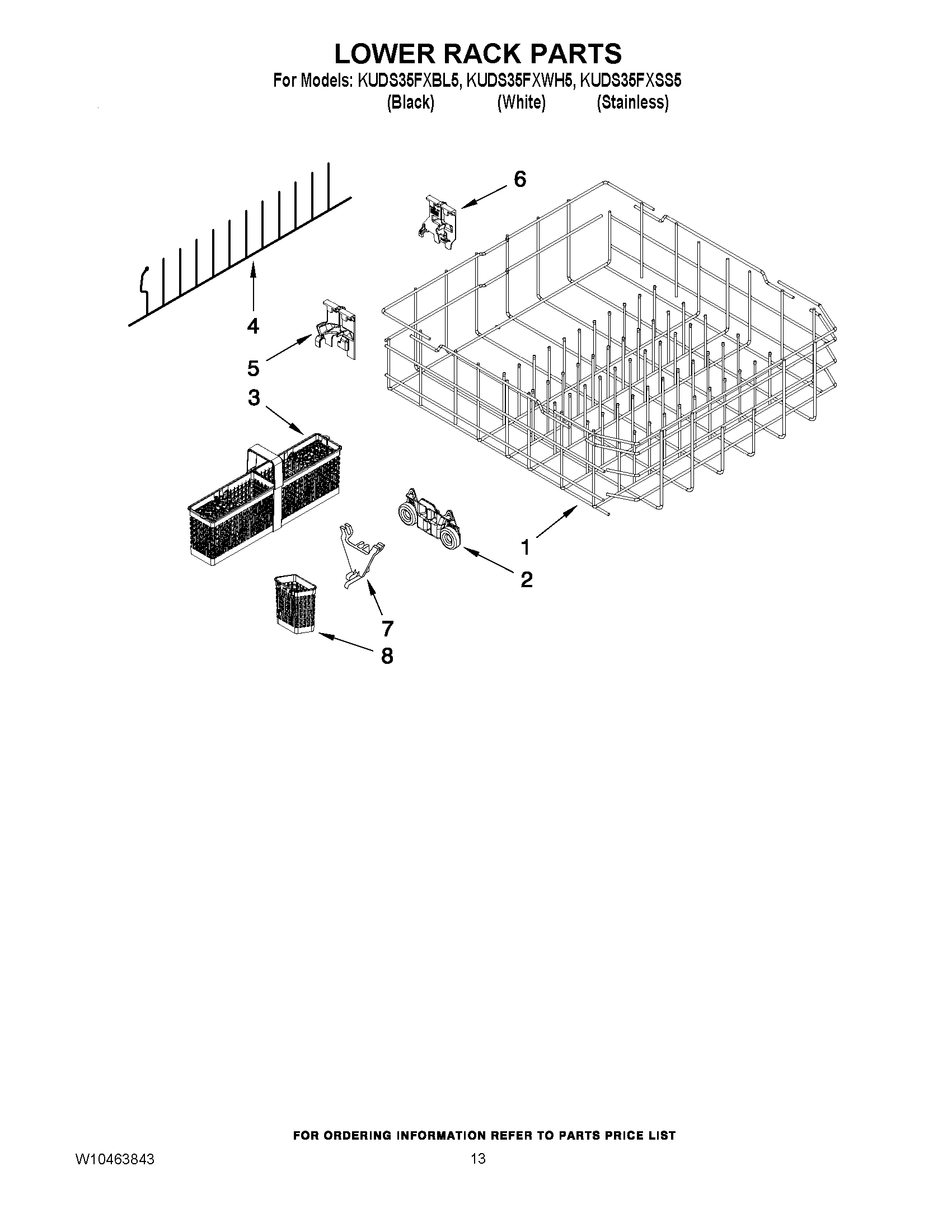 LOWER RACK PARTS
For Models: KUDS35FXBL5, KUDS35FXWH5, KUDS35FXSS5
(Black) (White) (Stainless)

6

4

5

3

1

2

7

8

FOR ORDERING INFORMATION REFER TO PARTS PRICE LIST

W10463843

13