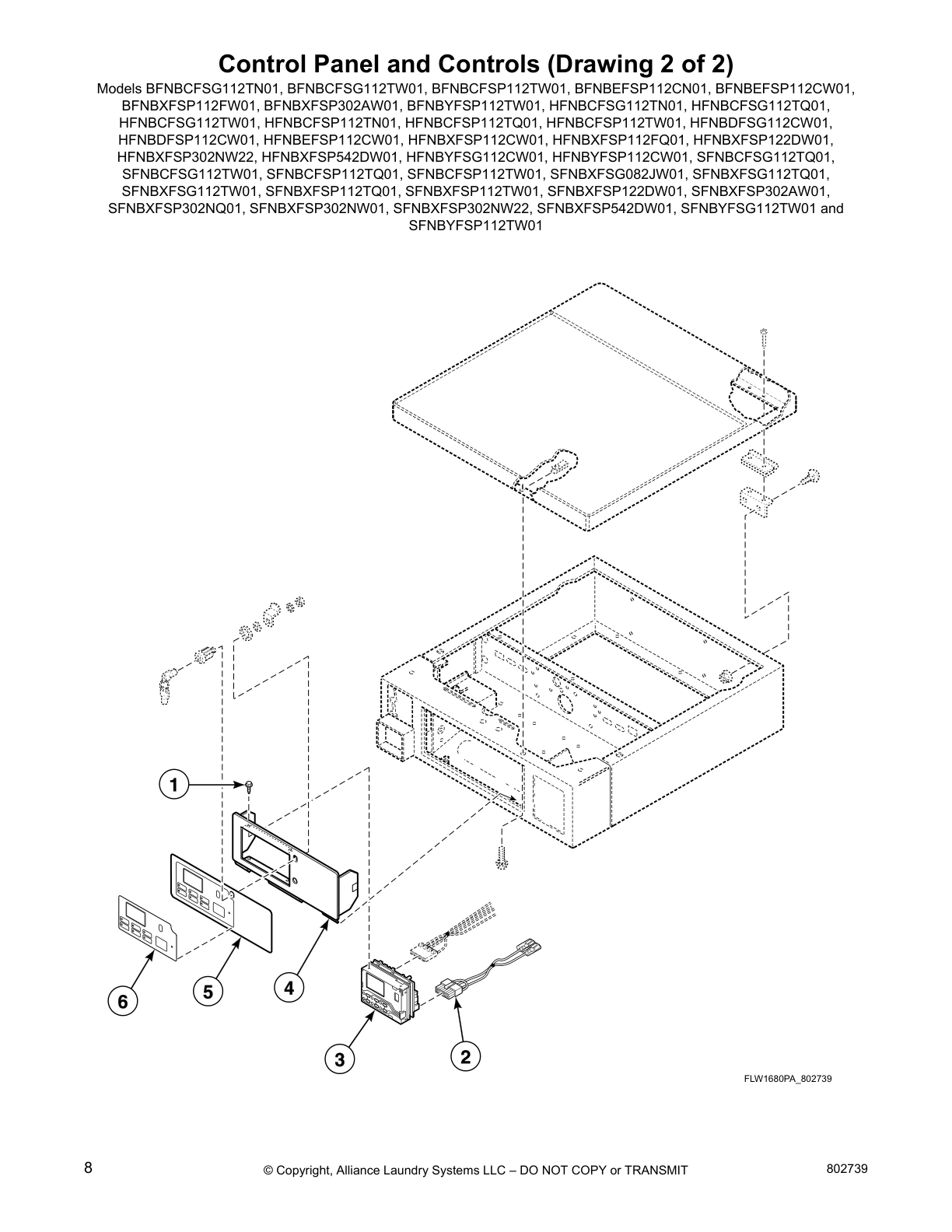 Control Panel and Controls (Drawing 2 of 2)

Models BFNBCFSG112TN01, BFNBCFSG112TW01, BFNBCFSP112TW01, BFNBEFSP112CN01, BFNBEFSP112CW01, BFNBXFSP112FW01, BFNBXFSP302AW01, BFNBYFSP112TW01, HFNBCFSG112TN01, HFNBCFSG112TQ01, HFNBCFSG112TW01, HFNBCFSP112TN01, HFNBCFSP112TQ01, HFNBCFSP112TW01, HFNBDFSG112CW01, HFNBDFSP112CW01, HFNBEFSP112CW01, HFNBXFSP112CW01, HFNBXFSP112FQ01, HFNBXFSP122DW01, HFNBXFSP302NW22, HFNBXFSP542DW01, HFNBYFSG112CW01, HFNBYFSP112CW01, SFNBCFSG112TQ01, SFNBCFSG112TW01, SFNBCFSP112TQ01, SFNBCFSP112TW01, SFNBXFSG082JW01, SFNBXFSG112TQ01, SFNBXFSG112TW01, SFNBXFSP112TQ01, SFNBXFSP112TW01, SFNBXFSP122DW01, SFNBXFSP302AW01, SFNBXFSP302NQ01, SFNBXFSP302NW01, SFNBXFSP302NW22, SFNBXFSP542DW01, SFNBYFSG112TW01 and SFNBYFSP112TW01

1
6
5
4
3
2

FLW1680PA_802739

8
© Copyright, Alliance Laundry Systems LLC – DO NOT COPY or TRANSMIT
802739