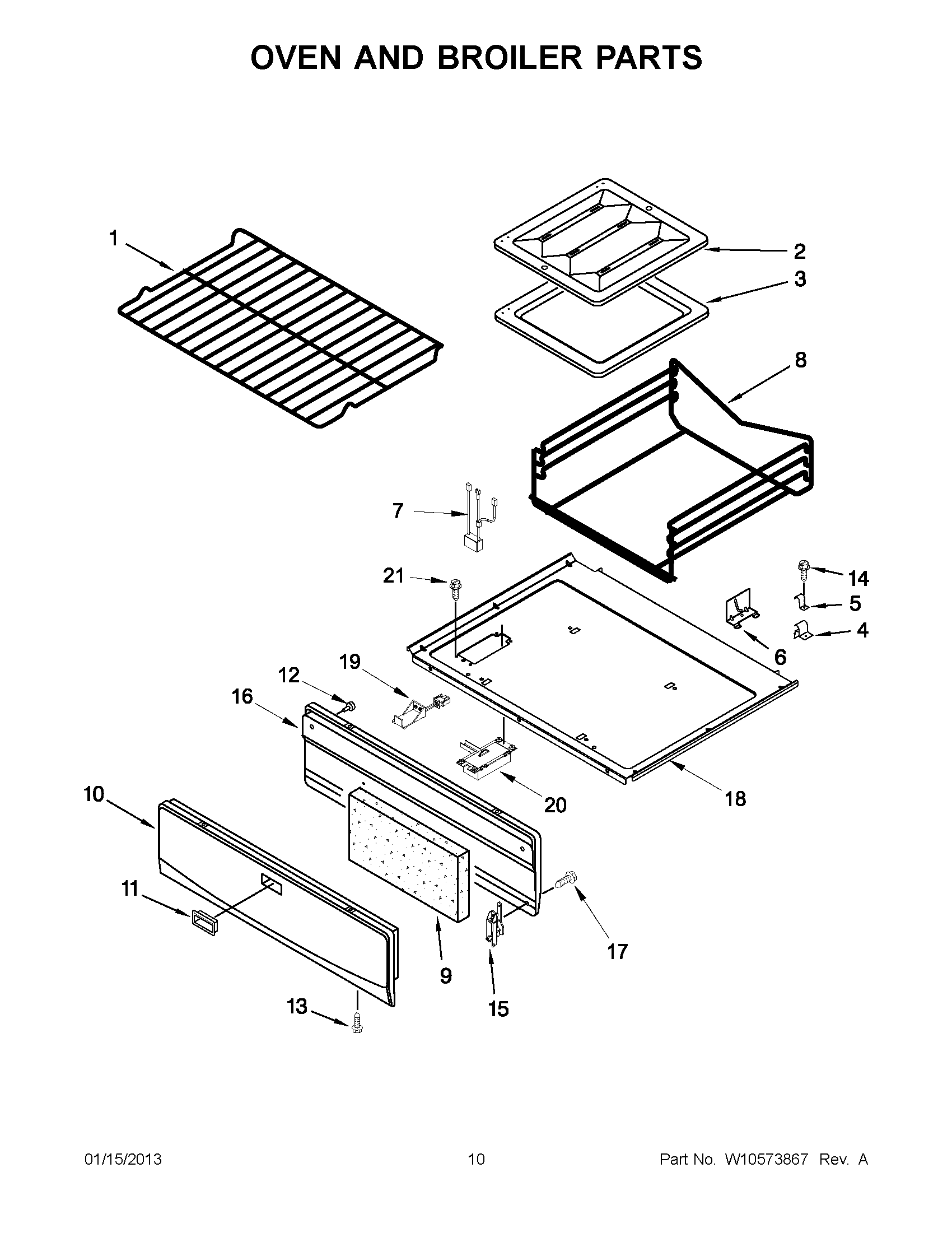 OVEN AND BROILER PARTS

1
2
3
8
7
21
14
5
4
6
19
12
16
20
18
10
11
9
17
15
13

01/15/2013

10

Part No. W10573867 Rev. A