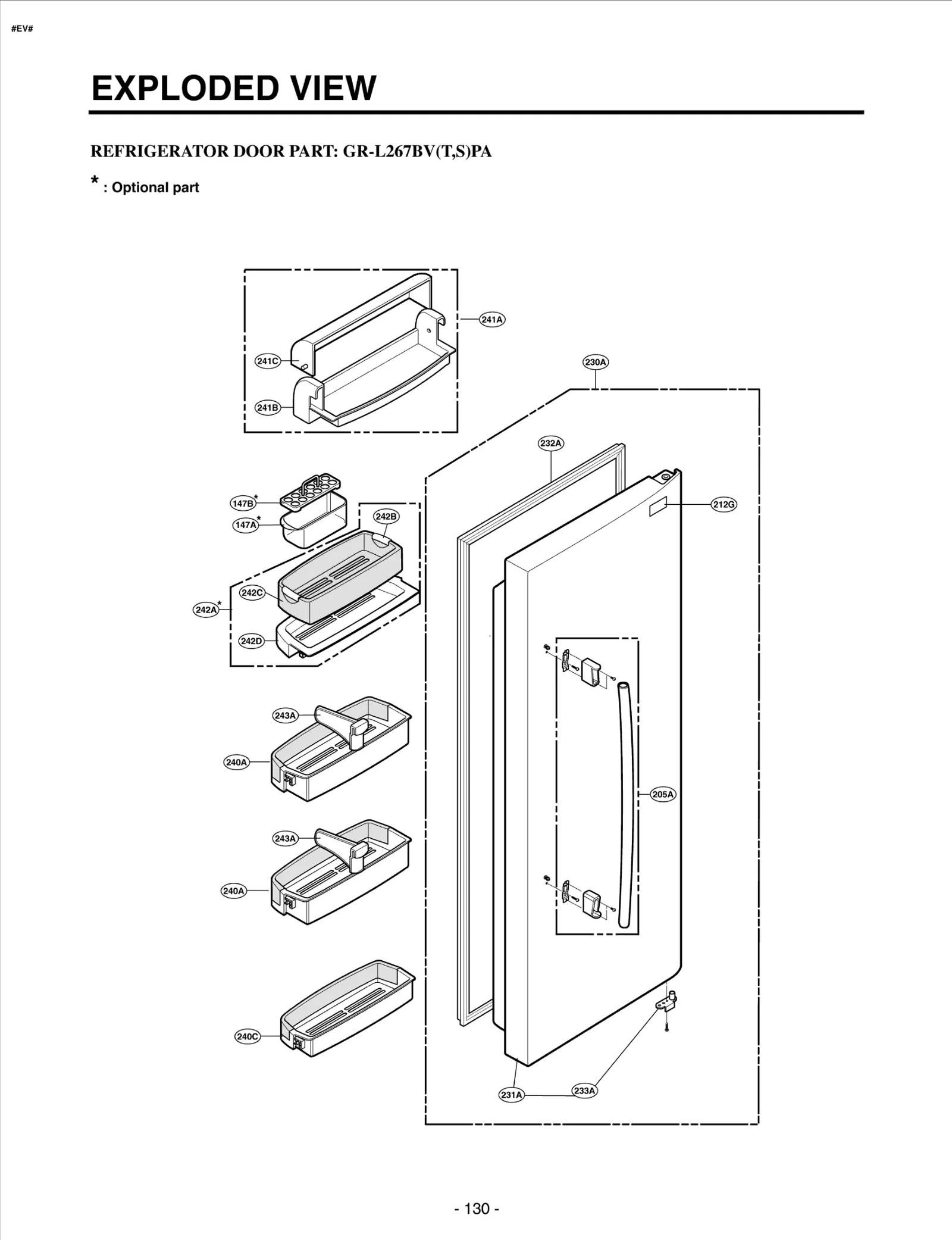 #EV#

EXPLODED VIEW

REFRIGERATOR DOOR PART: GR-L267BV(T,S)PA

* : Optional part

241A
241C
241B
230A
232A
147B*
147A*
242B
212G
242C
242A*
242D
243A
240A
205A
243A
240A
240C
231A
233A

- 130 -