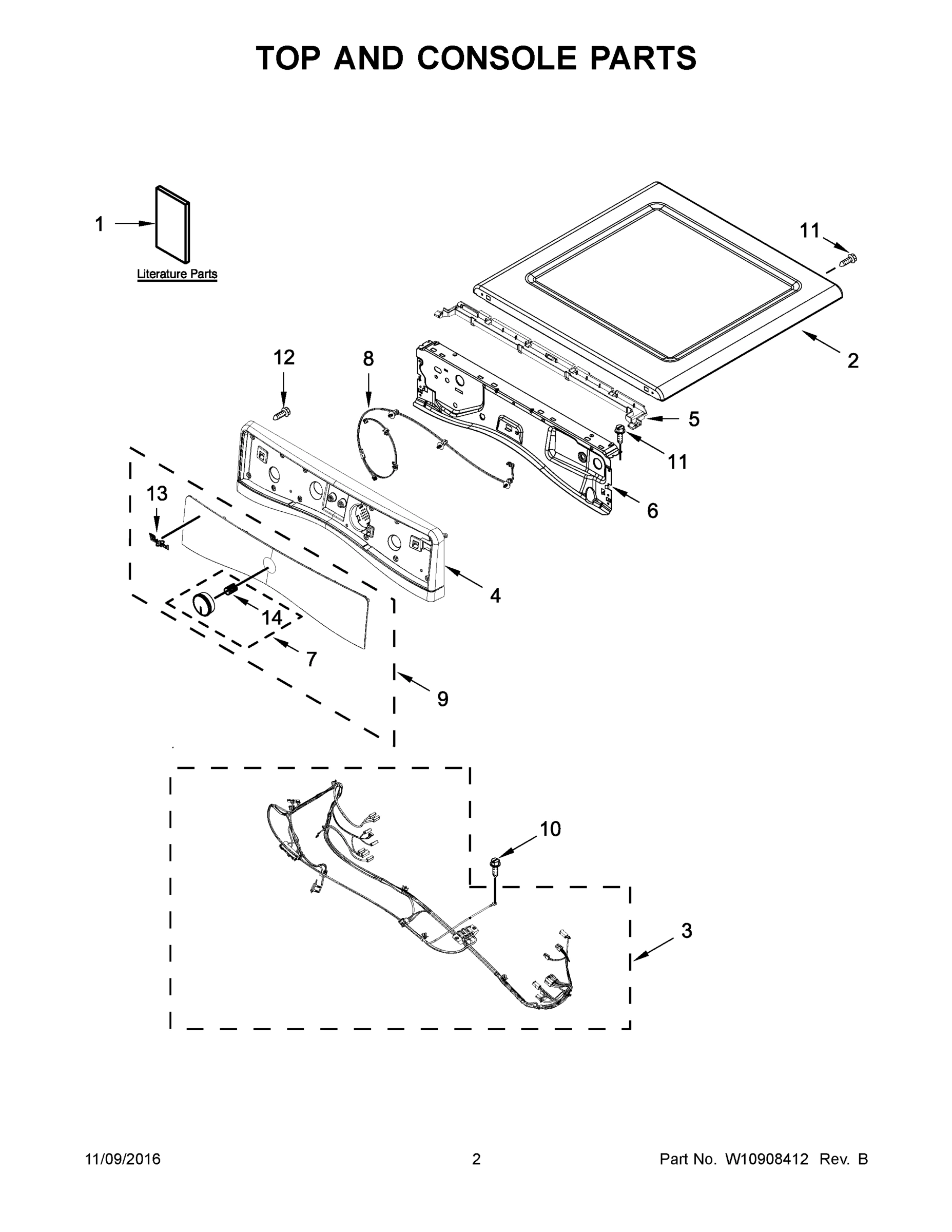 TOP AND CONSOLE PARTS

1

Literature Parts

11

2

12

8

5

11

6

13

4

14

7

9

10

3

11/09/2016

2

Part No. W10908412 Rev. B