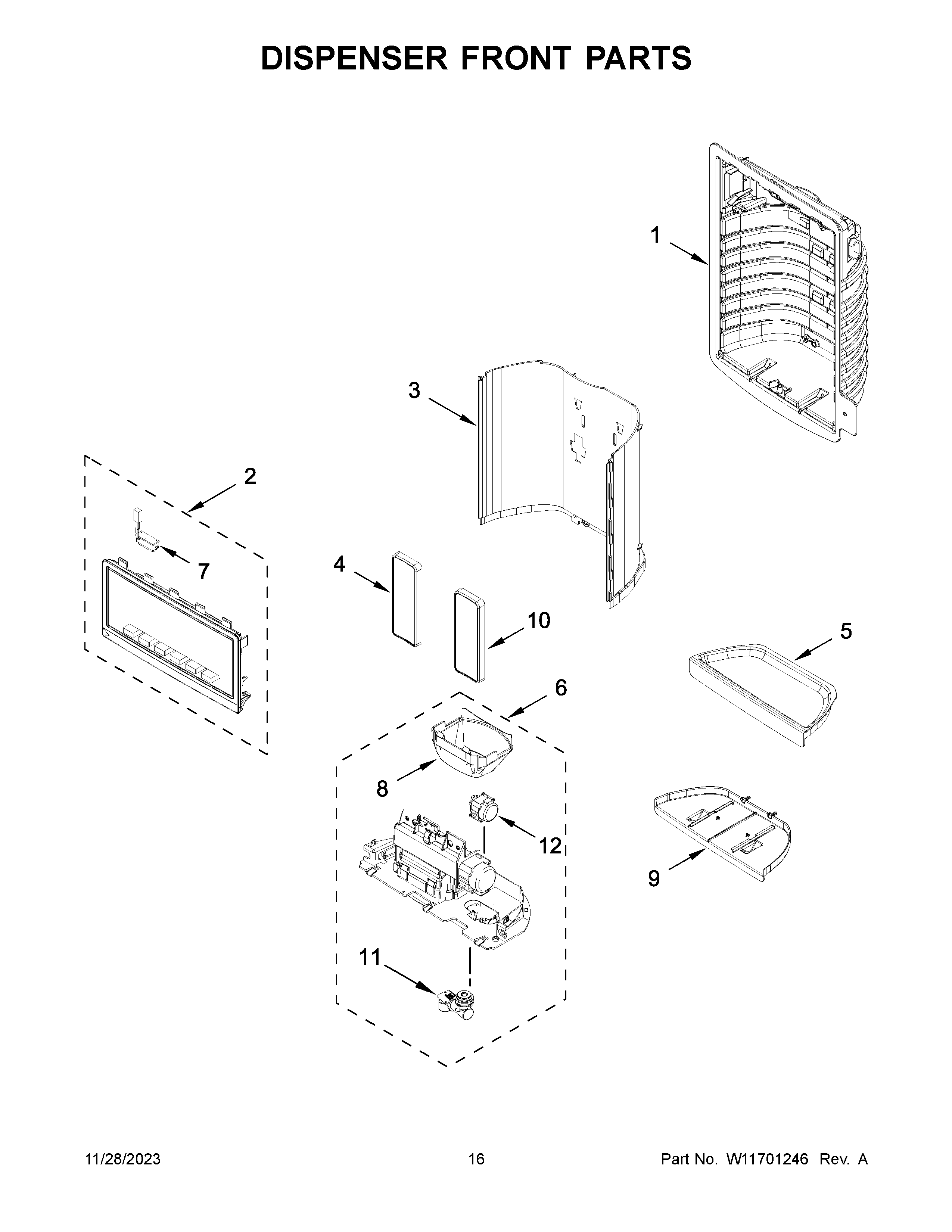 DISPENSER FRONT PARTS

1

3

2

7

4

10

5

6

8

12

9

11

11/28/2023

16

Part No. W11701246 Rev. A